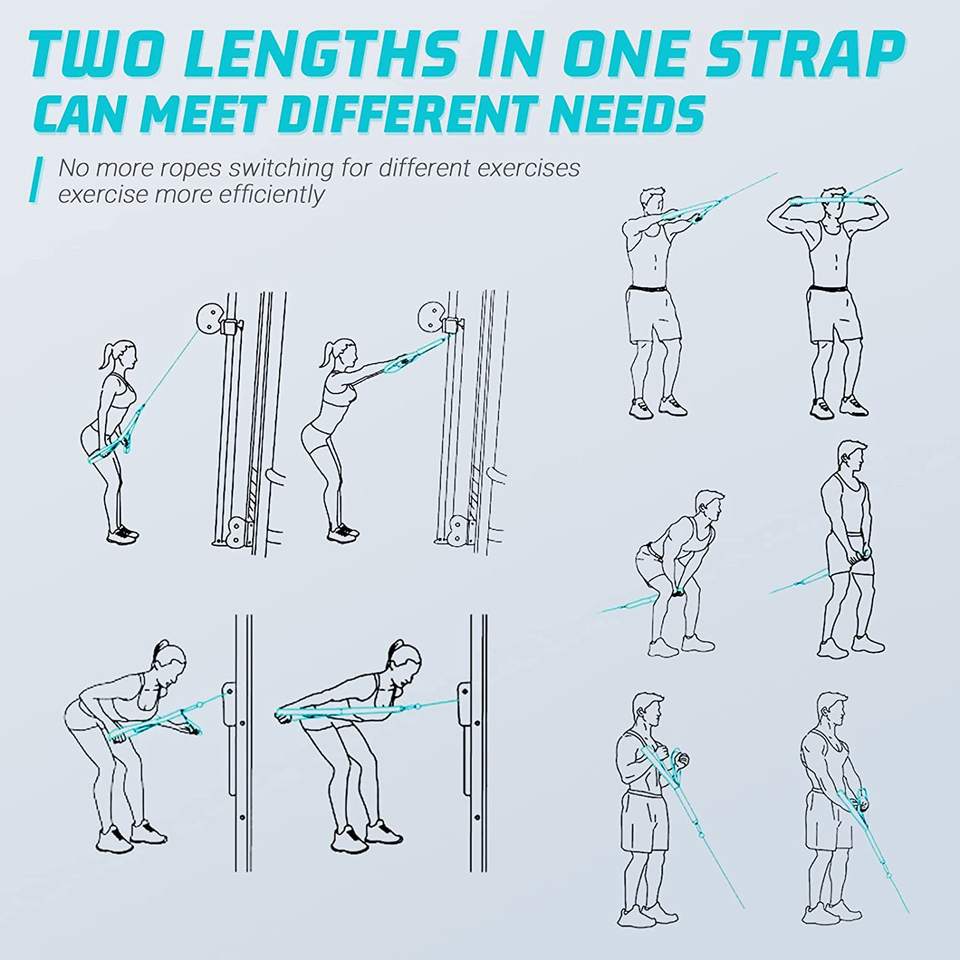 TWO LENGTHS IN ONE STRAP
CAN MEET DIFFERENT NEEDS

No more ropes switching for different exercises
exercise more efficiently