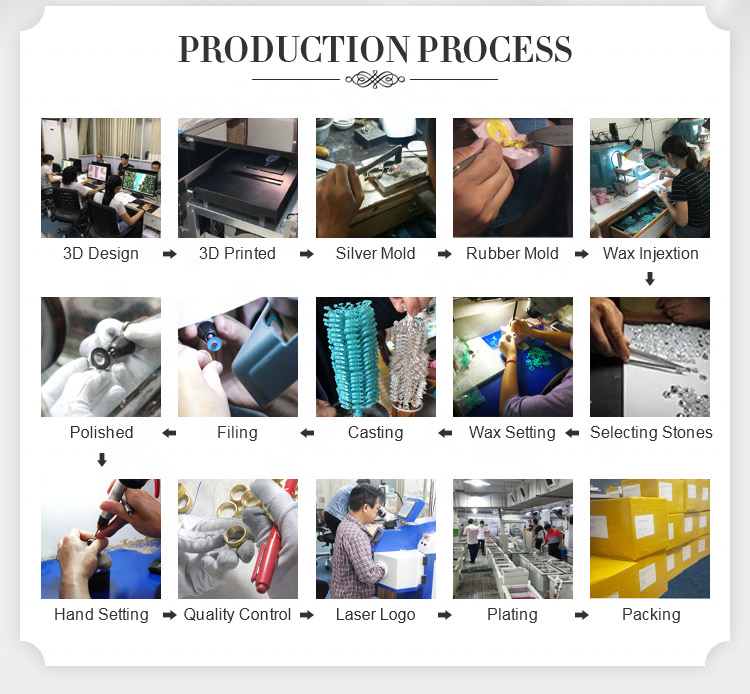 PRODUCTION PROCESS

3D Design ➡ 3D Printed ➡ Silver Mold ➡ Rubber Mold ➡ Wax Injextion
⬇
Polished ⬅ Filing ⬅ Casting ⬅ Wax Setting ⬅ Selecting Stones
⬇
Hand Setting ➡ Quality Control ➡ Laser Logo ➡ Plating ➡ Packing