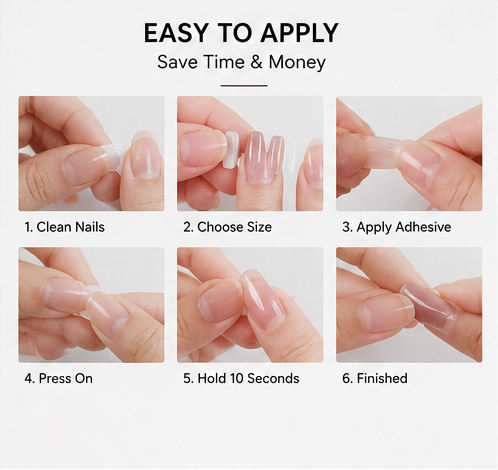 EASY TO APPLY
Save Time & Money

1. Clean Nails

2. Choose Size

3. Apply Adhesive

4. Press On

5. Hold 10 Seconds

6. Finished