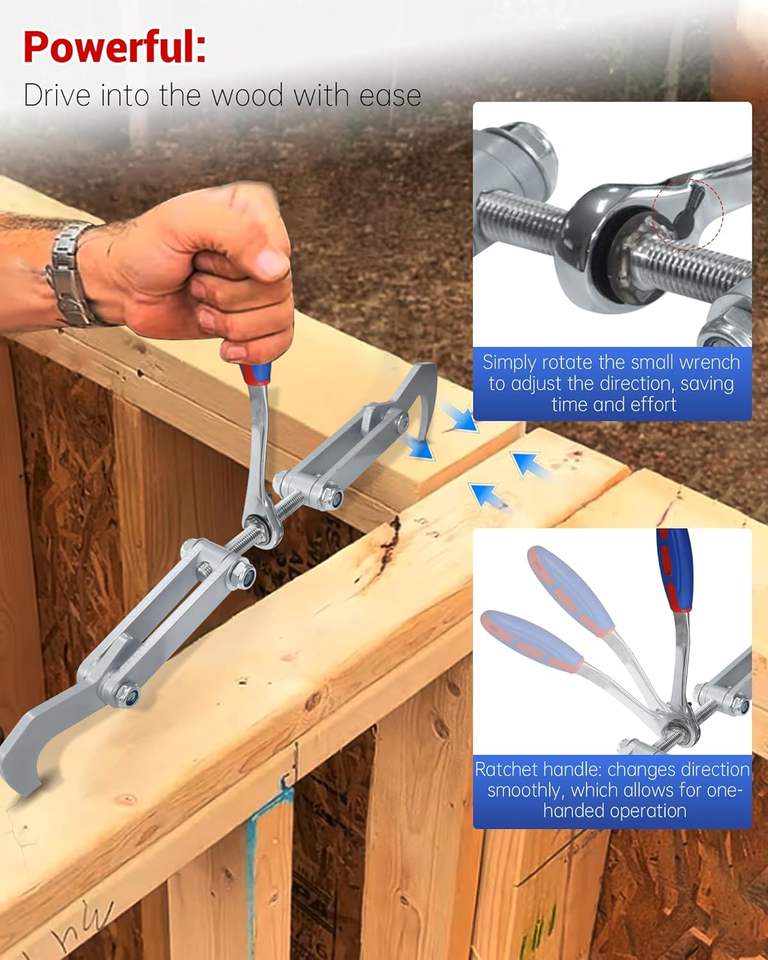 Powerful:
Drive into the wood with ease

Simply rotate the small wrench to adjust the direction, saving time and effort

Ratchet handle: changes direction smoothly, which allows for one-handed operation