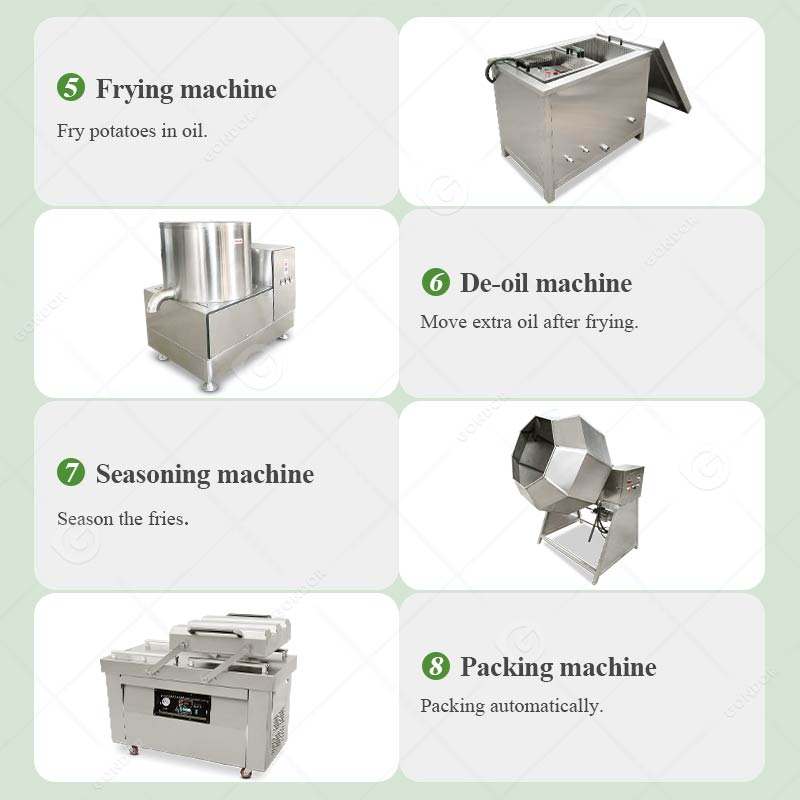 5 Frying machine

Fry potatoes in oil.

6 De-oil machine

Move extra oil after frying.

7 Seasoning machine

Season the fries.

8 Packing machine

Packing automatically.