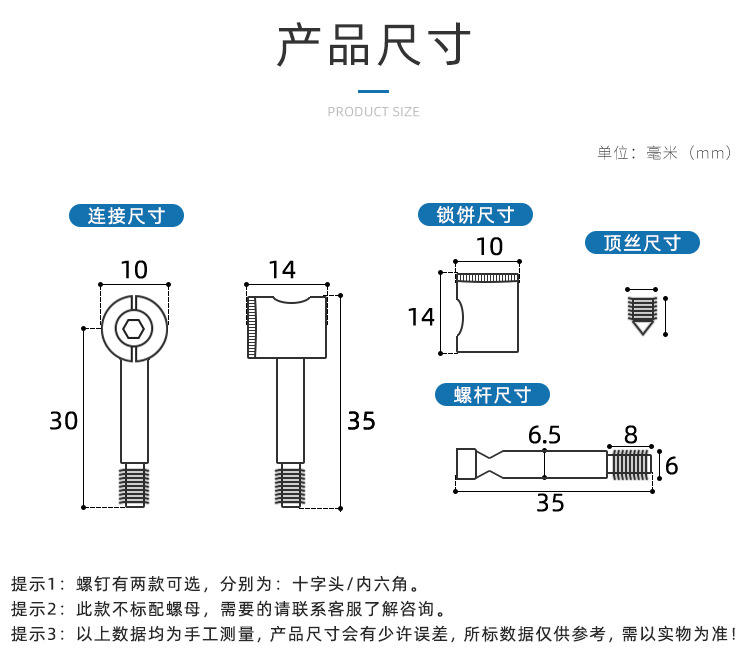 产品尺寸

PRODUCT SIZE

单位：毫米（mm）

连接尺寸

10

30

14

35

锁饼尺寸

10

14

顶丝尺寸

螺杆尺寸

6.5

8

6

35

提示1：螺钉有两款可选，分别为：十字头/内六角。

提示2：此款不标配螺母，需要的请联系客服了解咨询。

提示3：以上数据均为手工测量，产品尺寸会有少许误差，所标数据仅供参考，需以实物为准！