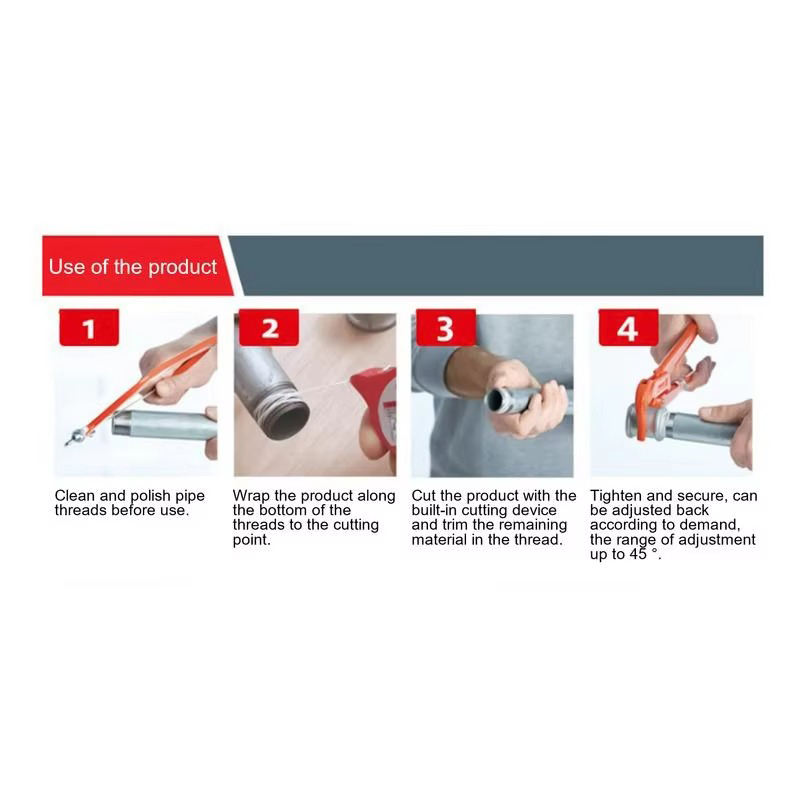 Use of the product

1

Clean and polish pipe threads before use.

2

Wrap the product along the bottom of the threads to the cutting point.

3

Cut the product with the built-in cutting device and trim the remaining material in the thread.

4

Tighten and secure, can be adjusted back according to demand, the range of adjustment up to 45 °.