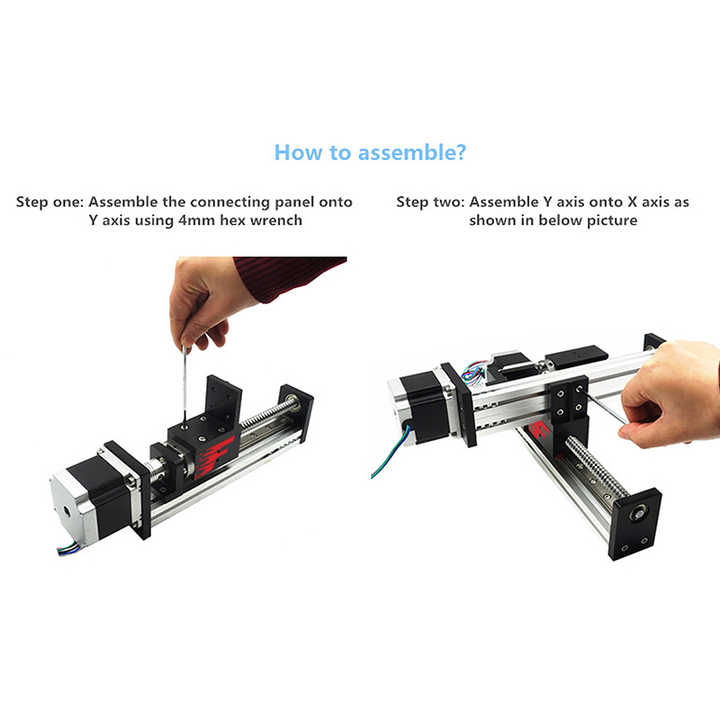 How to assemble?

Step one: Assemble the connecting panel onto Y axis using 4mm hex wrench

Step two: Assemble Y axis onto X axis as shown in below picture