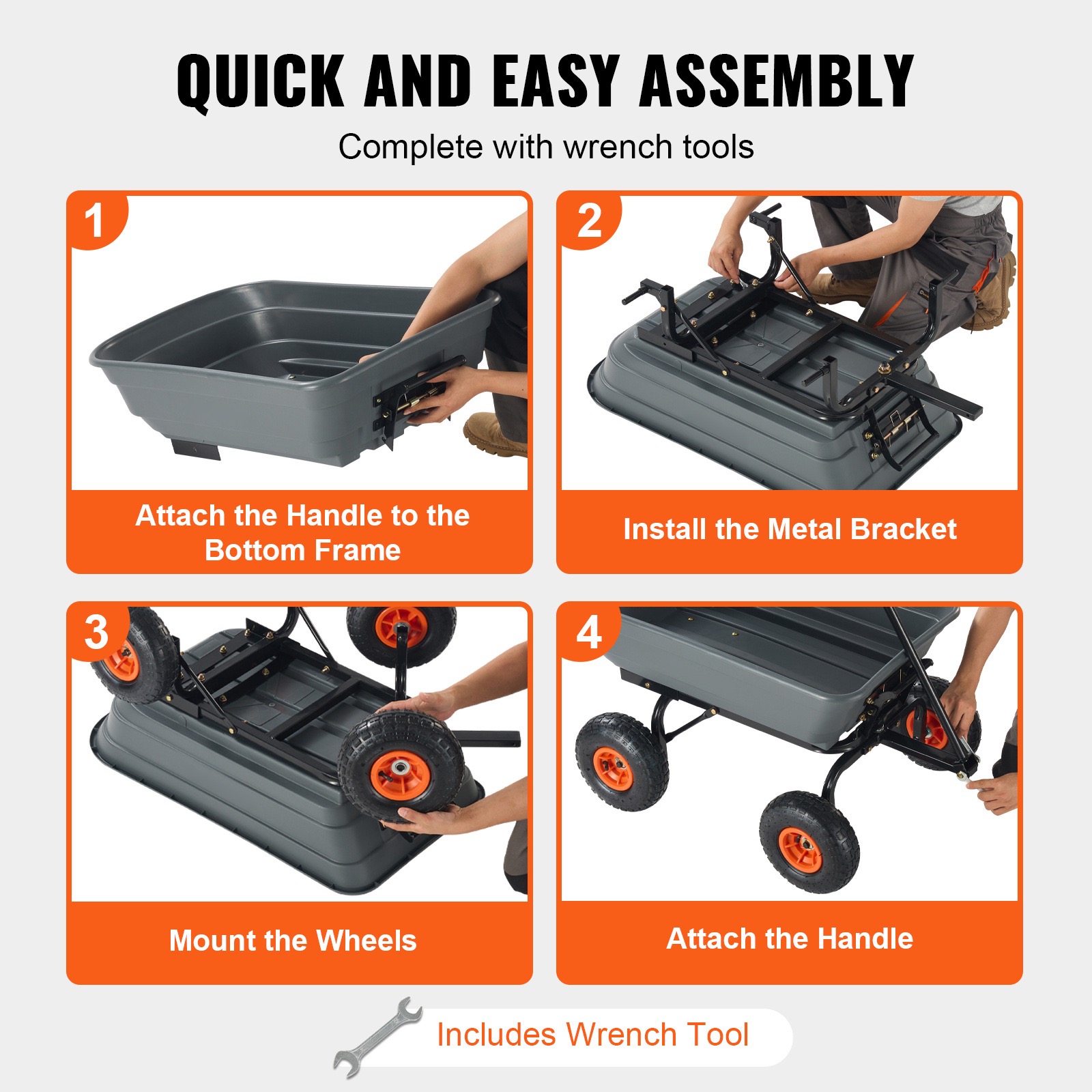 QUICK AND EASY ASSEMBLY

Complete with wrench tools

1

Attach the Handle to the Bottom Frame

2

Install the Metal Bracket

3

Mount the Wheels

4

Attach the Handle

Includes Wrench Tool