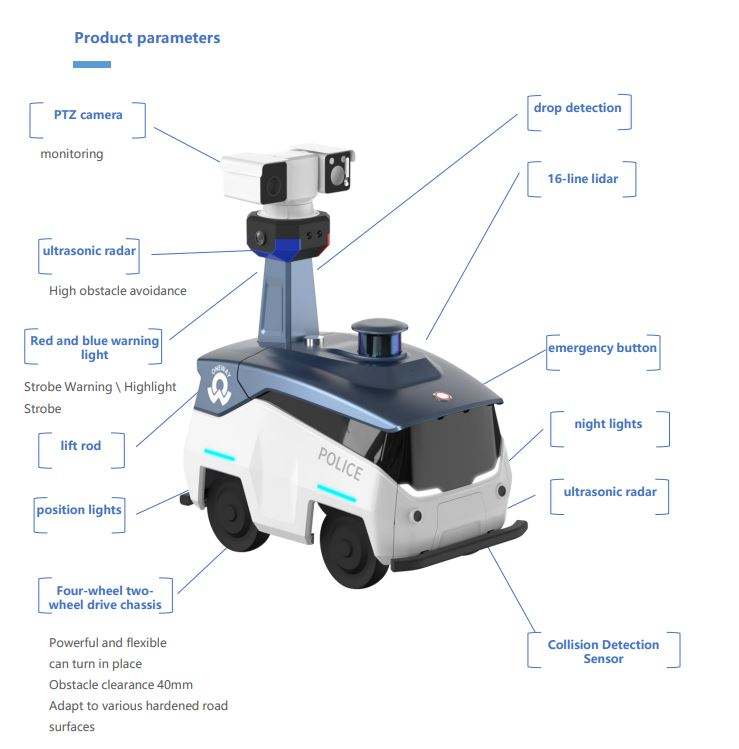 Product parameters

PTZ camera

monitoring

ultrasonic radar

High obstacle avoidance

Red and blue warning light

Strobe Warning \ Highlight Strobe

lift rod

position lights

Four-wheel two-wheel drive chassis

Powerful and flexible
can turn in place
Obstacle clearance 40mm
Adapt to various hardened road surfaces

drop detection

16-line lidar

emergency button

night lights

ultrasonic radar

Collision Detection Sensor

ONEWAY

POLICE