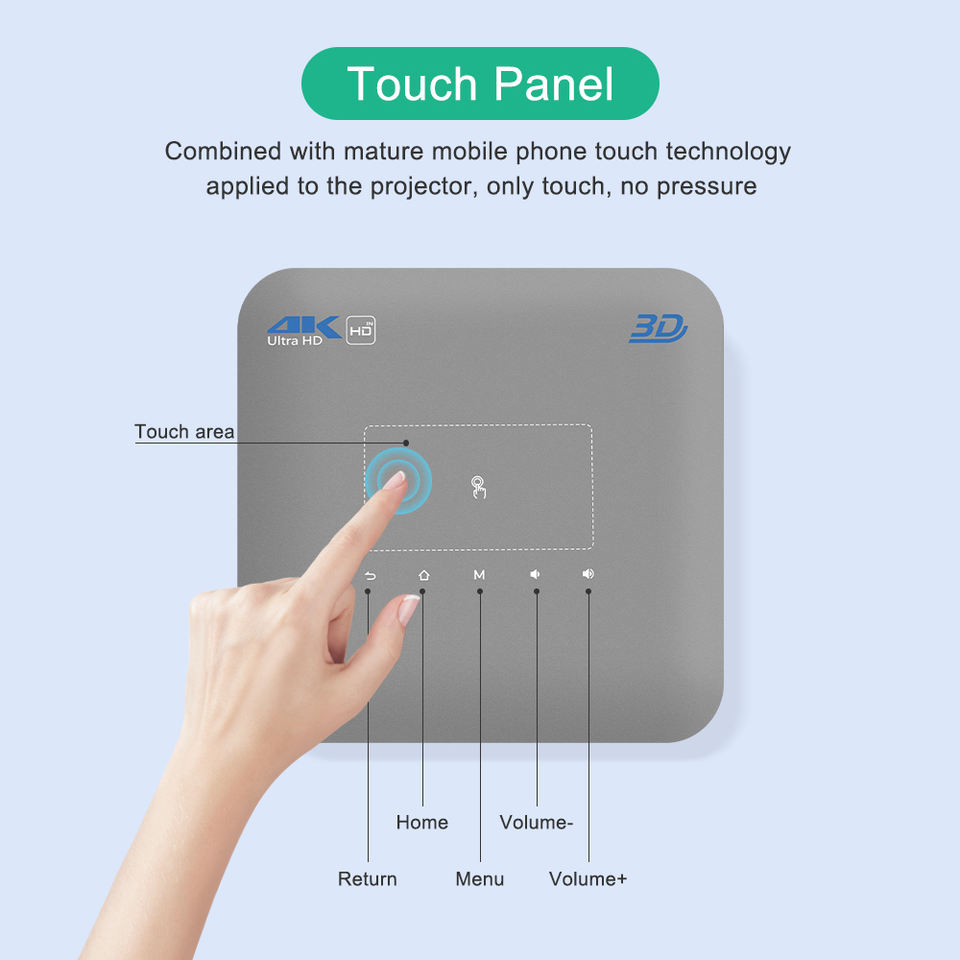 Touch Panel

Combined with mature mobile phone touch technology applied to the projector, only touch, no pressure

4K Ultra HD HD

3D

Touch area

M

Home

Volume-

Return

Menu

Volume+