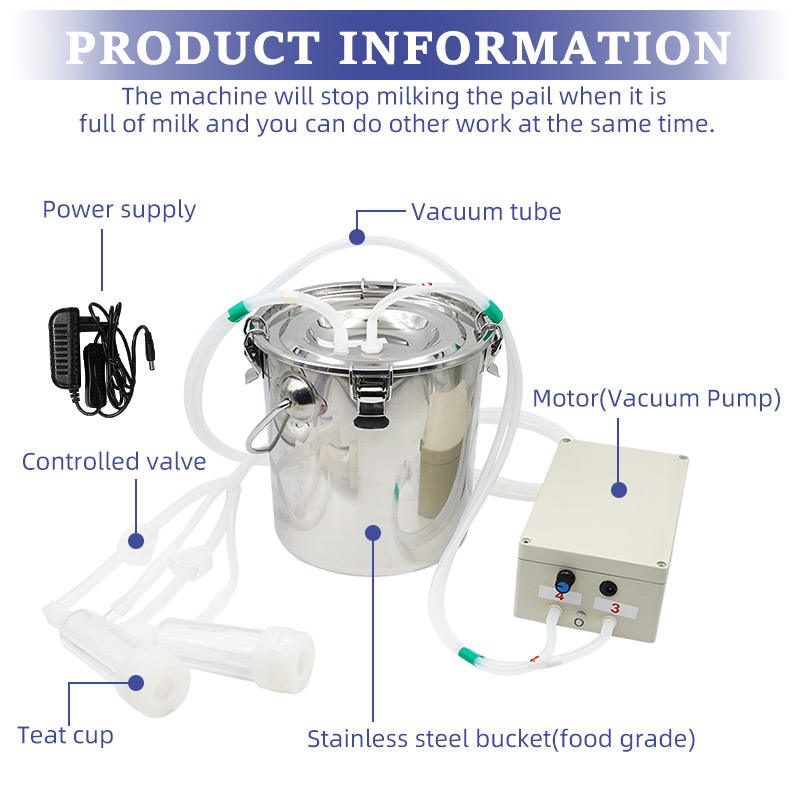 PRODUCT INFORMATION

The machine will stop milking the pail when it is full of milk and you can do other work at the same time.

Power supply

Vacuum tube

Motor(Vacuum Pump)

Controlled valve

4

3

Teat cup

Stainless steel bucket(food grade)