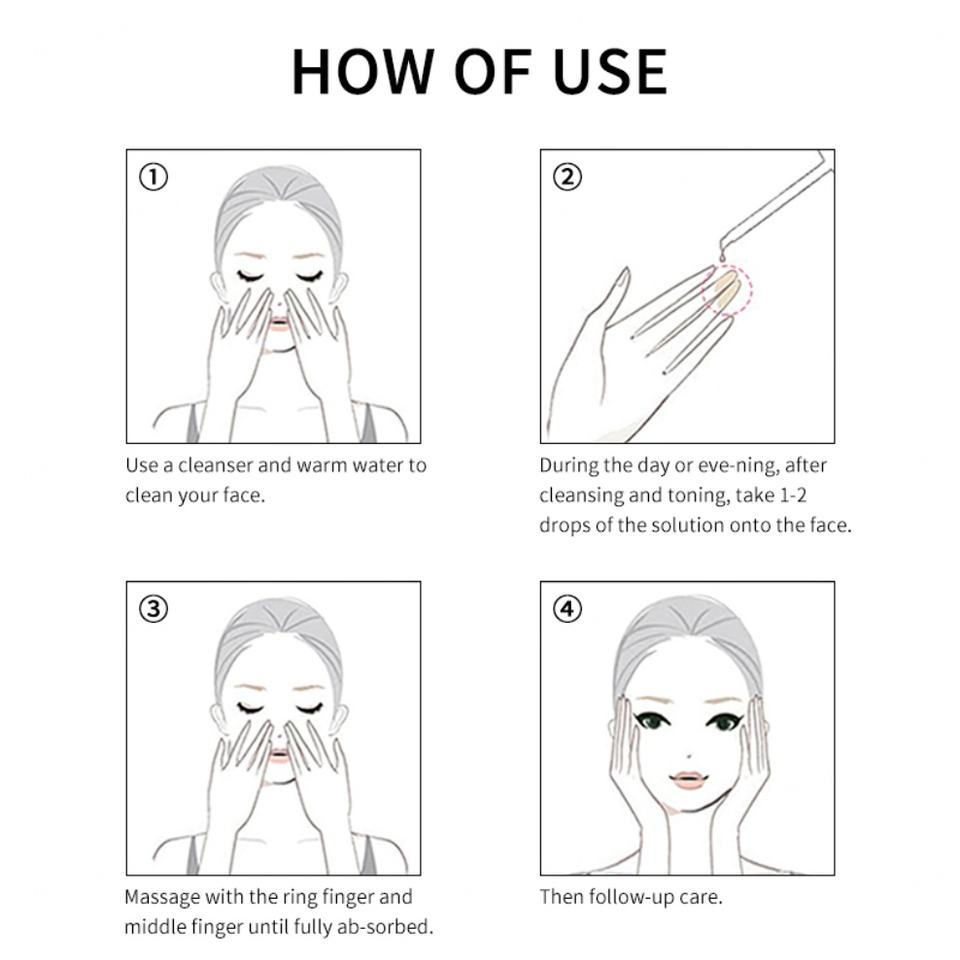 HOW OF USE

①

Use a cleanser and warm water to clean your face.

②

During the day or eve-ning, after cleansing and toning, take 1-2 drops of the solution onto the face.

③

Massage with the ring finger and middle finger until fully ab-sorbed.

④

Then follow-up care.