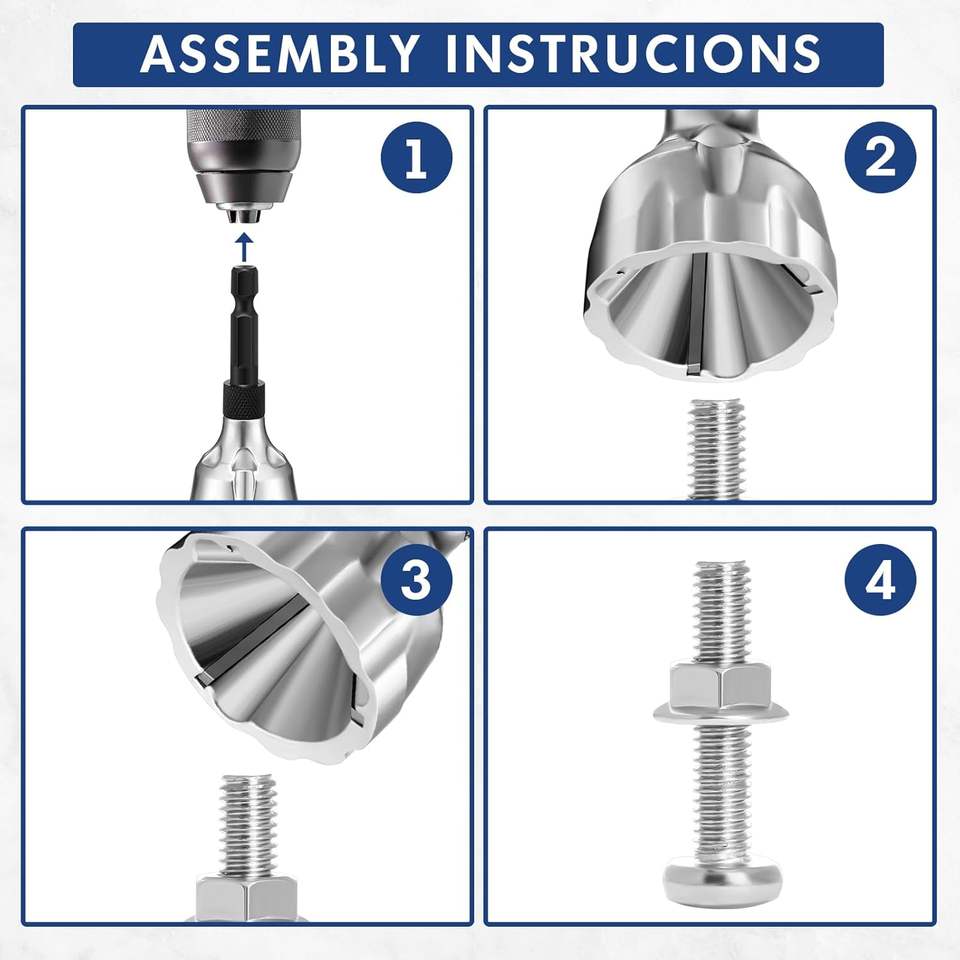 ASSEMBLY INSTRUCIONS

1

2

3

4