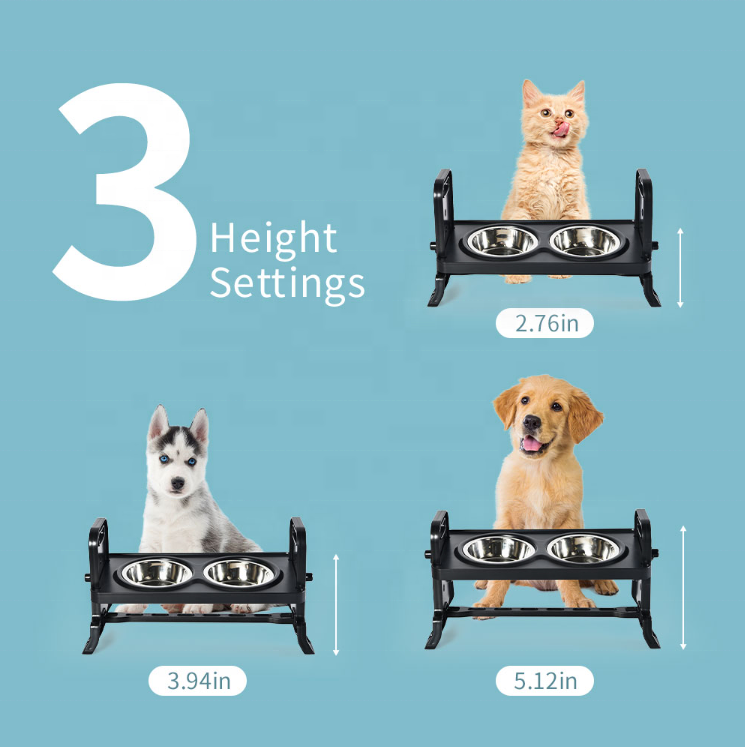 3 Height Settings

2.76in

3.94in

5.12in