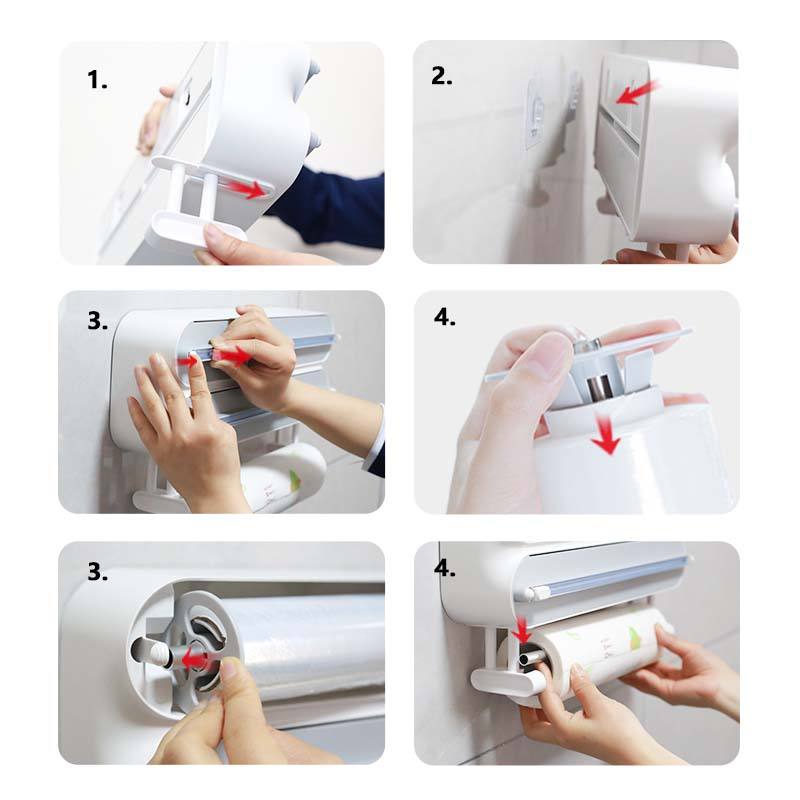 1.

2.

3.

4.

3.

4.