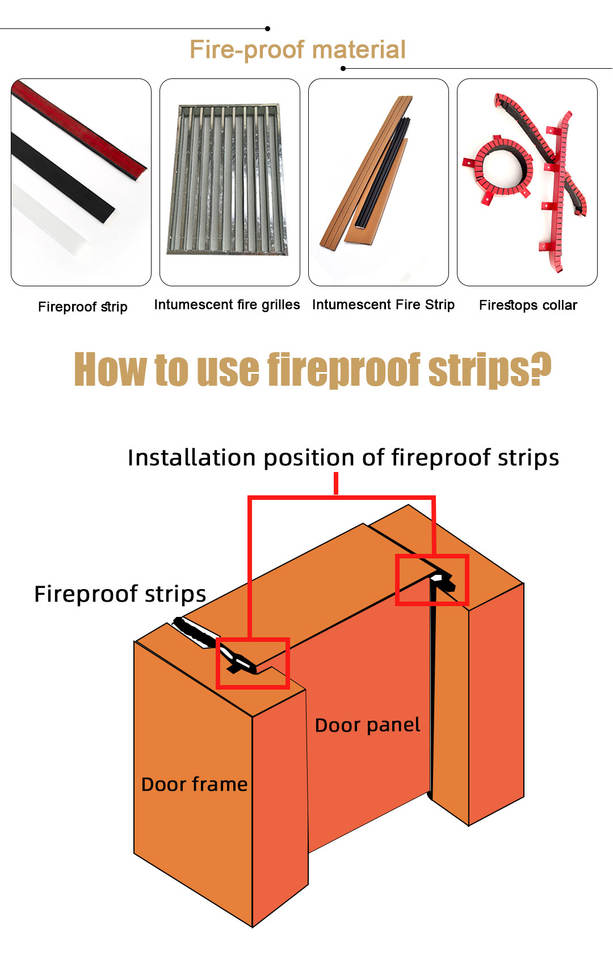 Fire-proof material

Fireproof strip

Intumescent fire grilles

Intumescent Fire Strip

Firestops collar

How to use fireproof strips?

Installation position of fireproof strips

Fireproof strips

Door panel

Door frame