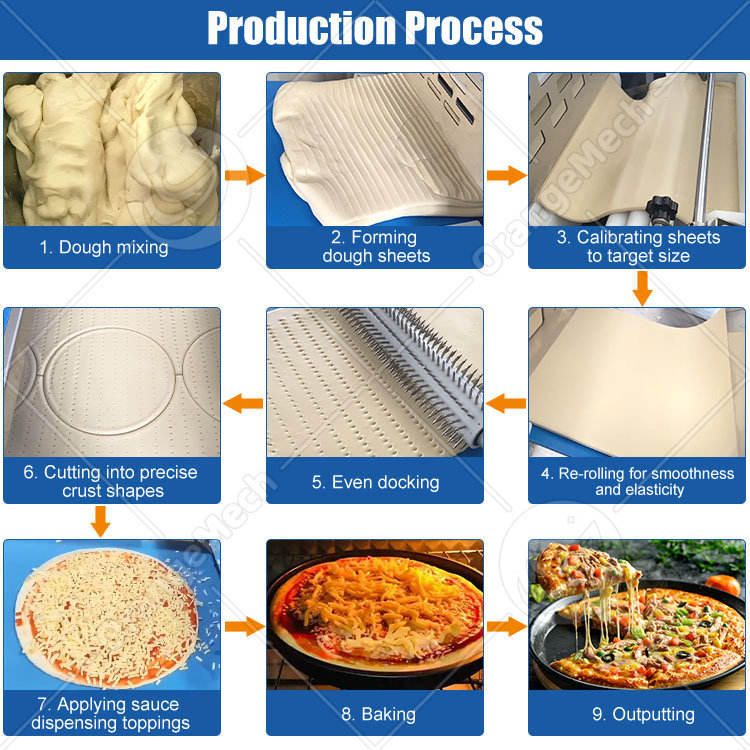 Production Process

1. Dough mixing

2. Forming dough sheets

3. Calibrating sheets to target size

4. Re-rolling for smoothness and elasticity

5. Even docking

6. Cutting into precise crust shapes

7. Applying sauce dispensing toppings

8. Baking

9. Outputting

OrangeMech