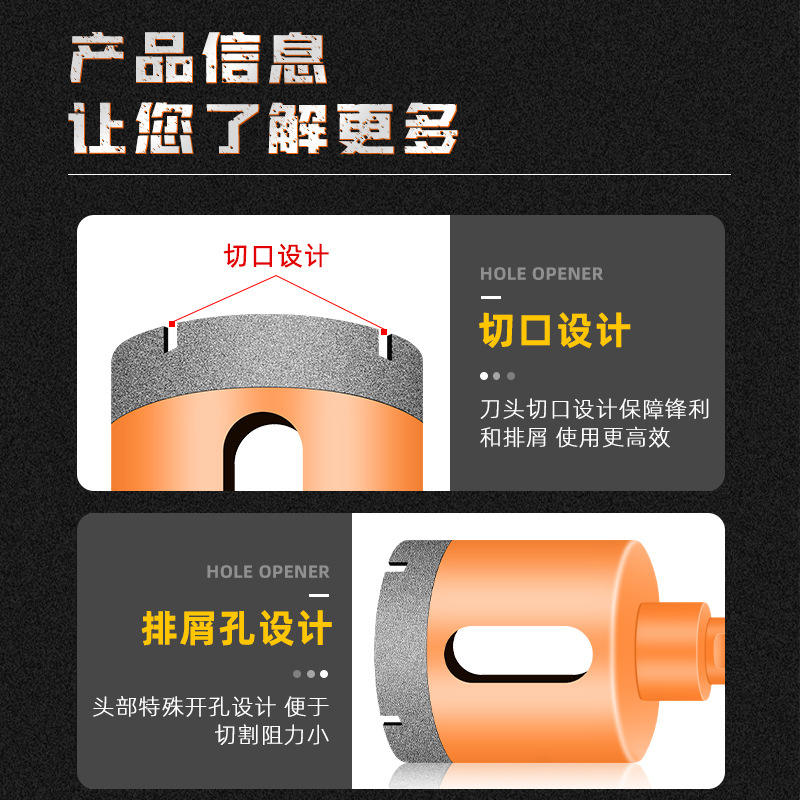 产品信息
让您了解更多

切口设计

HOLE OPENER

切口设计

刀头切口设计保障锋利和排屑 使用更高效

HOLE OPENER

排屑孔设计

头部特殊开孔设计 便于切割阻力小