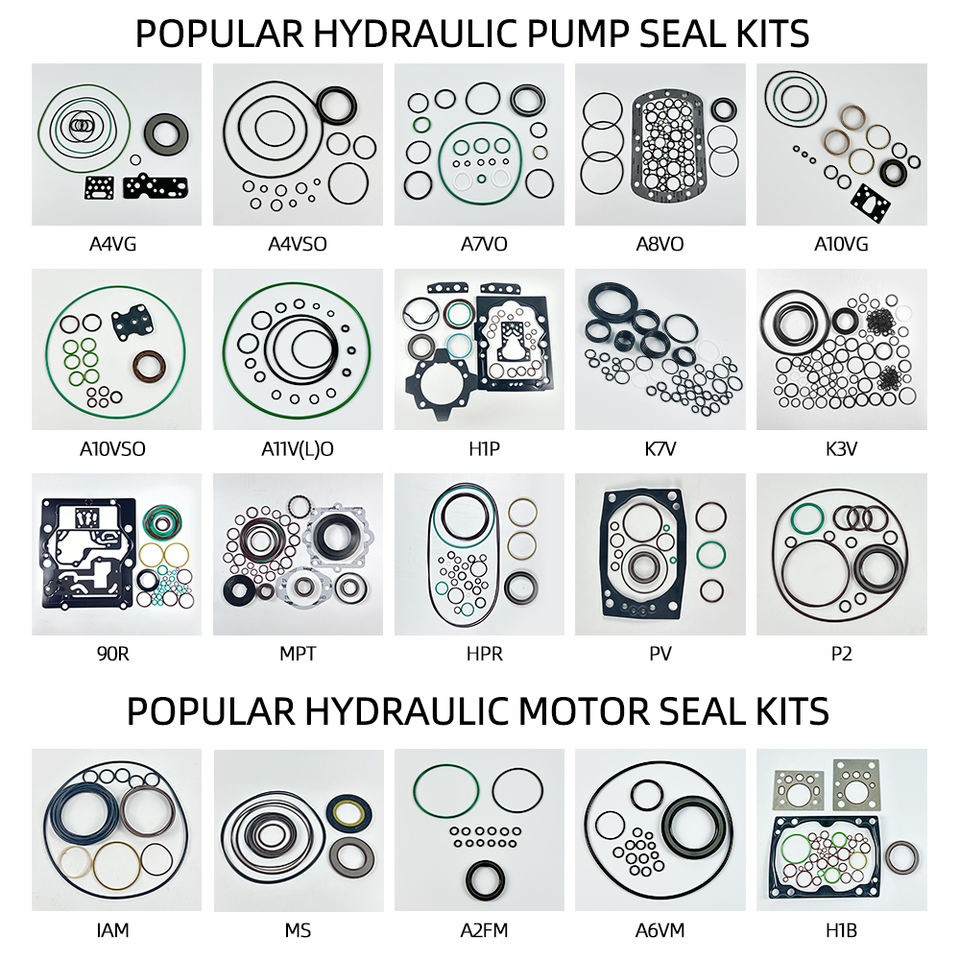 POPULAR HYDRAULIC PUMP SEAL KITS

A4VG
A4VSO
A7VO
A8VO
A10VG

A10VSO
A11V(L)O
H1P
K7V
K3V

90R
MPT
HPR
PV
P2

POPULAR HYDRAULIC MOTOR SEAL KITS

IAM
MS
A2FM
A6VM
H1B