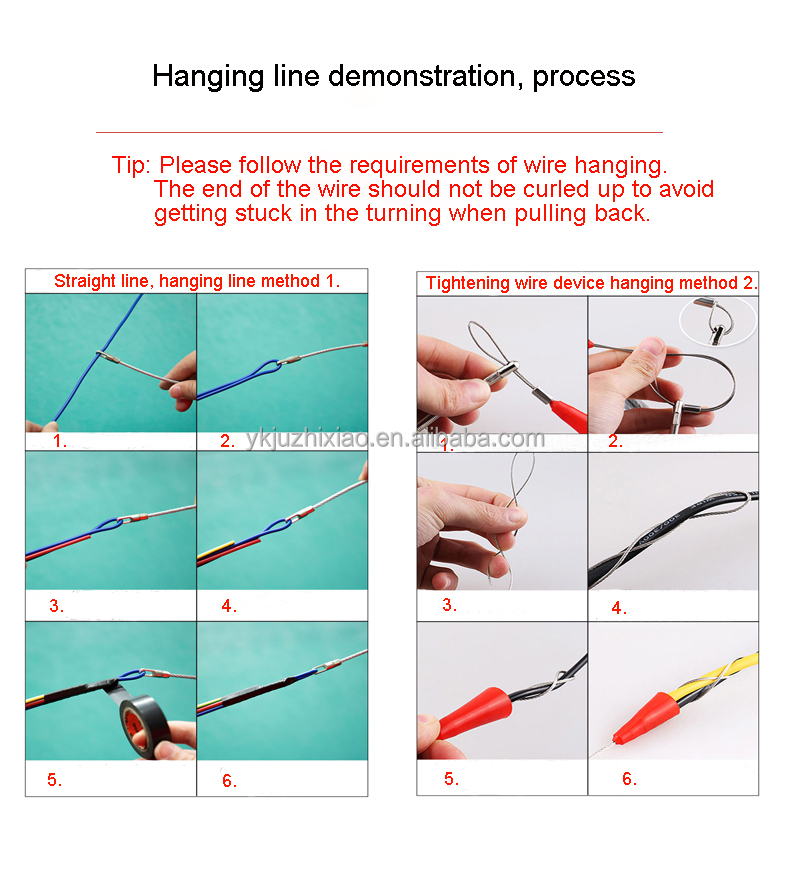 Hanging line demonstration, process

Tip: Please follow the requirements of wire hanging. The end of the wire should not be curled up to avoid getting stuck in the turning when pulling back.

Straight line, hanging line method 1.

1.

2.

3.

4.

5.

6.

Tightening wire device hanging method 2.

1.

2.

3.

4.

5.

6.

ykjuzhixiao.en.alibaba.com