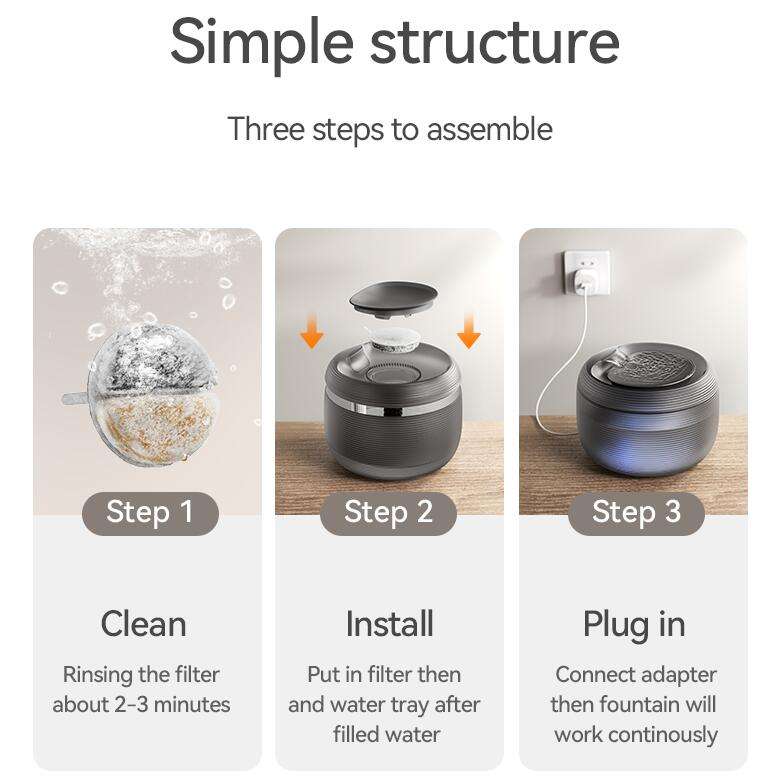 Simple structure

Three steps to assemble

Step 1

Clean

Rinsing the filter about 2-3 minutes

Step 2

Install

Put in filter then and water tray after filled water

Step 3

Plug in

Connect adapter then fountain will work continously