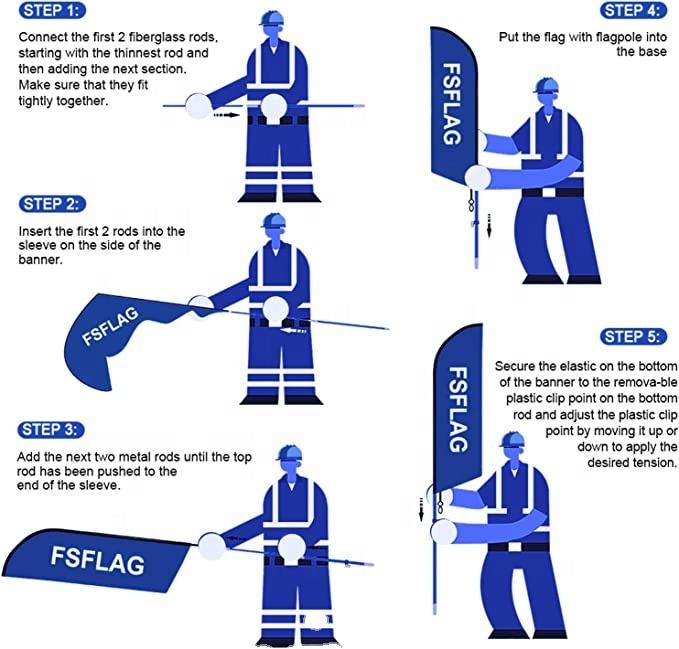 STEP 1:

Connect the first 2 fiberglass rods, starting with the thinnest rod and then adding the next section. Make sure that they fit tightly together.

STEP 2:

Insert the first 2 rods into the sleeve on the side of the banner.

FSFLAG

STEP 3:

Add the next two metal rods until the top rod has been pushed to the end of the sleeve.

FSFLAG

STEP 4:

Put the flag with flagpole into the base

FSFLAG

STEP 5:

Secure the elastic on the bottom of the banner to the remova-ble plastic clip point on the bottom rod and adjust the plastic clip point by moving it up or down to apply the desired tension.

FSFLAG