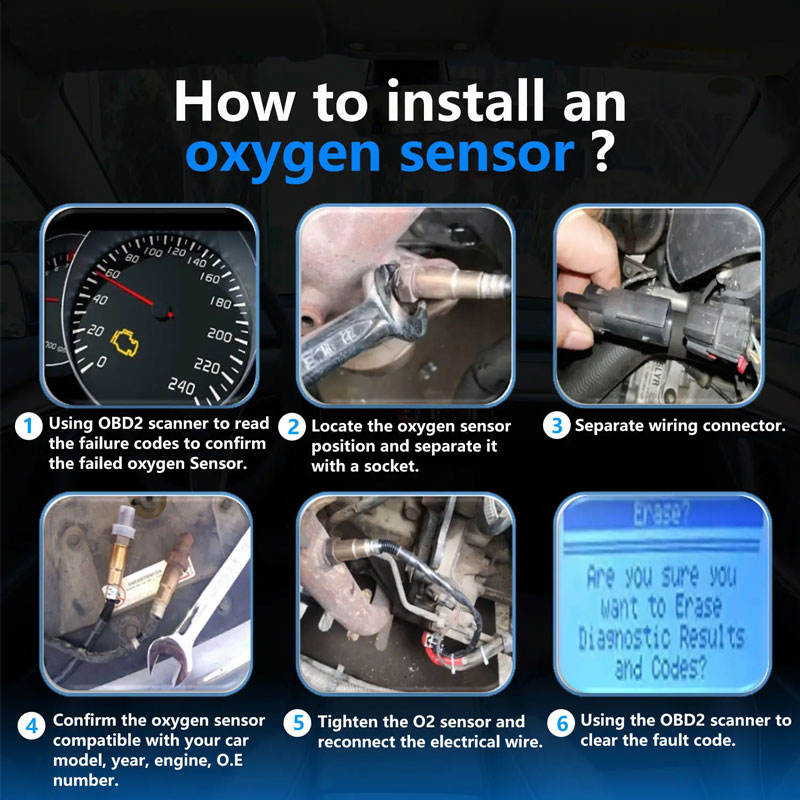 How to install an oxygen sensor ?

0
20
40
60
80
100
120
140
160
180
200
220
240

1 Using OBD2 scanner to read the failure codes to confirm the failed oxygen Sensor.

2 Locate the oxygen sensor position and separate it with a socket.

3 Separate wiring connector.

Erase?

Are you sure you want to Erase Diagnostic Results and Codes?

4 Confirm the oxygen sensor compatible with your car model, year, engine, O.E number.

5 Tighten the O2 sensor and reconnect the electrical wire.

6 Using the OBD2 scanner to clear the fault code.