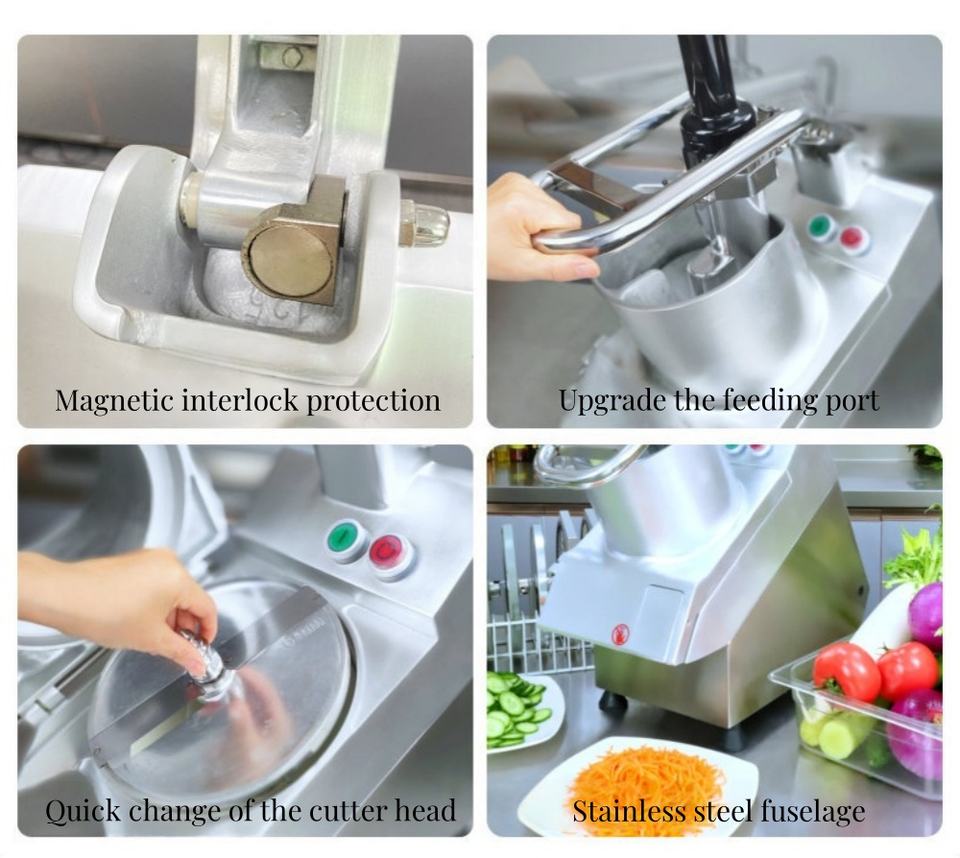 Magnetic interlock protection

Upgrade the feeding port

Quick change of the cutter head

Stainless steel fuselage