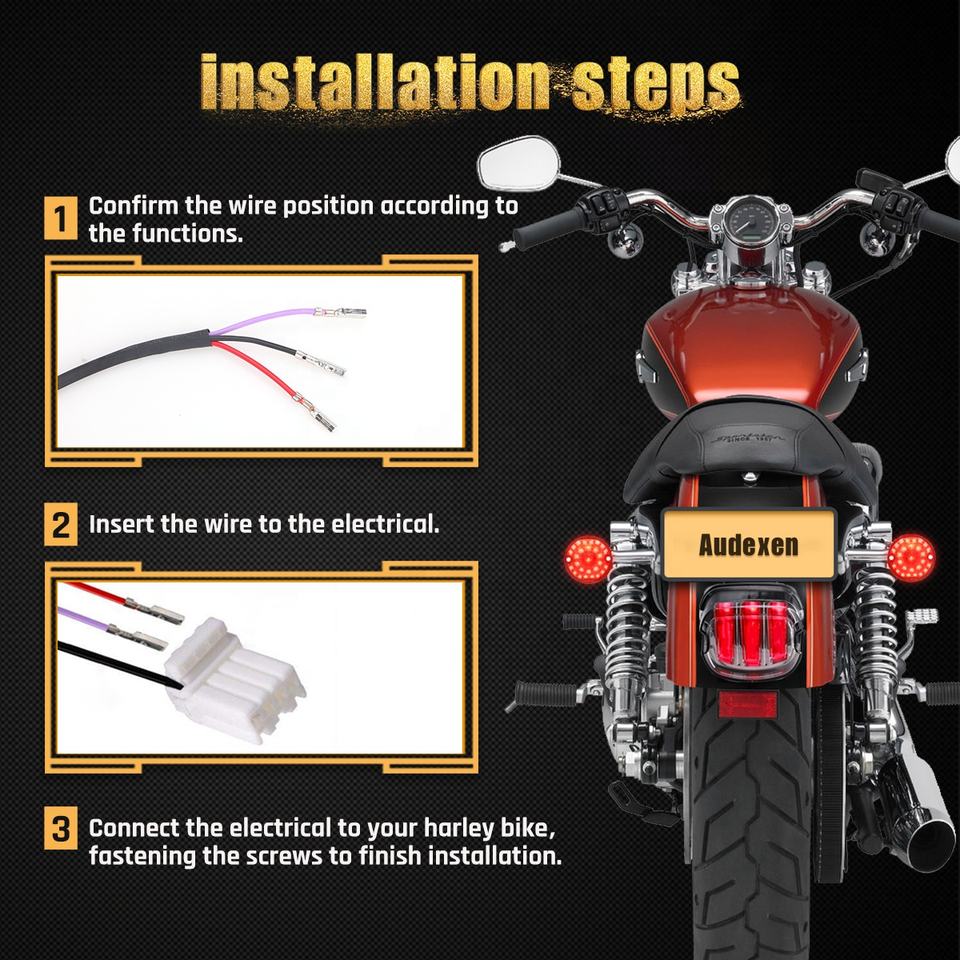 installation steps

1 Confirm the wire position according to the functions.

2 Insert the wire to the electrical.

3 Connect the electrical to your harley bike, fastening the screws to finish installation.

Audexen