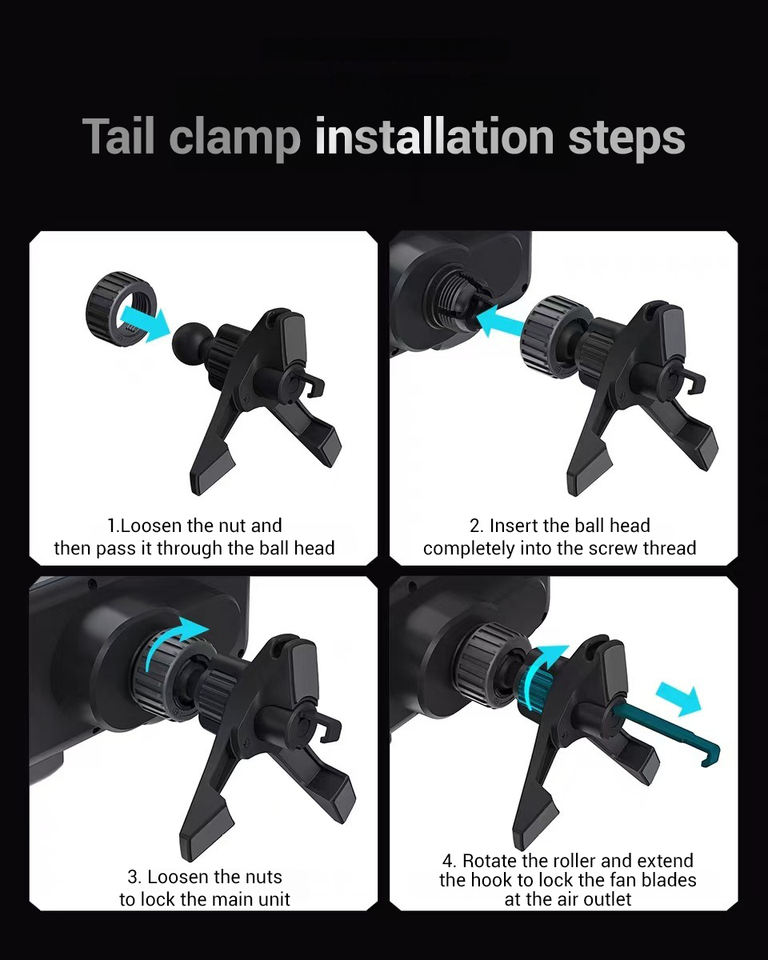 Tail clamp installation steps

1.Loosen the nut and then pass it through the ball head

2. Insert the ball head completely into the screw thread

3. Loosen the nuts to lock the main unit

4. Rotate the roller and extend the hook to lock the fan blades at the air outlet