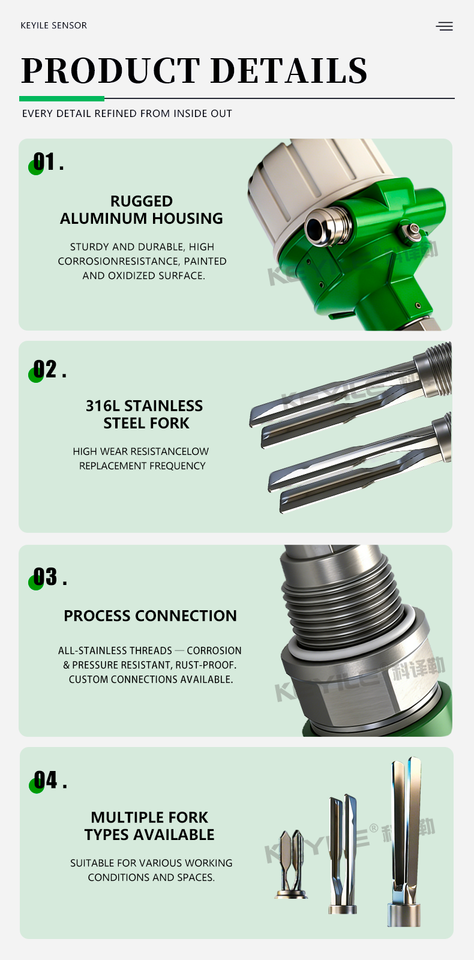 KEYILE SENSOR

PRODUCT DETAILS

EVERY DETAIL REFINED FROM INSIDE OUT

01.

RUGGED ALUMINUM HOUSING

STURDY AND DURABLE, HIGH CORROSIONRESISTANCE, PAINTED AND OXIDIZED SURFACE.

KEYILE 科译勒

02.

316L STAINLESS STEEL FORK

HIGH WEAR RESISTANCELOW REPLACEMENT FREQUENCY

KEYILE

03.

PROCESS CONNECTION

ALL-STAINLESS THREADS — CORROSION & PRESSURE RESISTANT, RUST-PROOF. CUSTOM CONNECTIONS AVAILABLE.

KEYILE 科译勒

04.

MULTIPLE FORK TYPES AVAILABLE

SUITABLE FOR VARIOUS WORKING CONDITIONS AND SPACES.

KEYILE® 科译勒