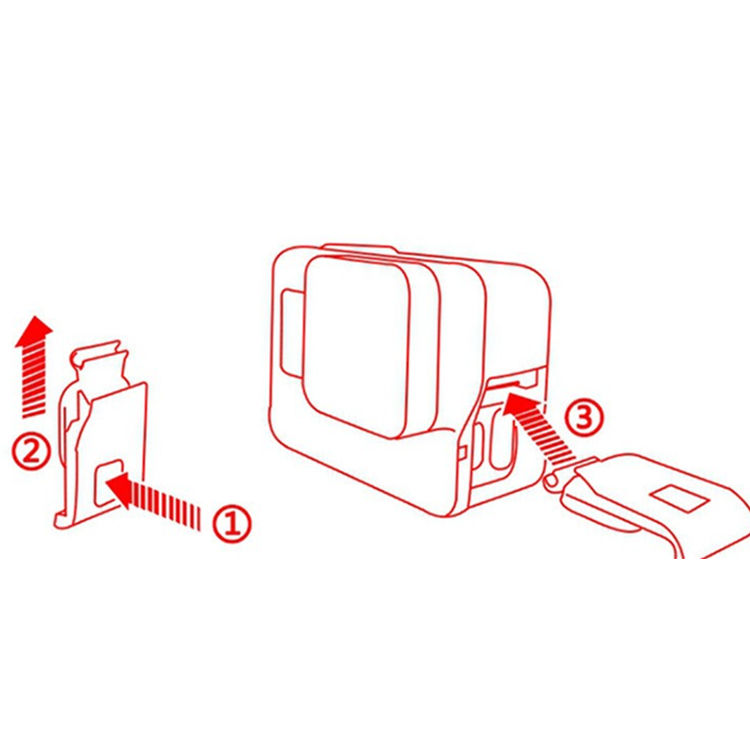 ②
①
③