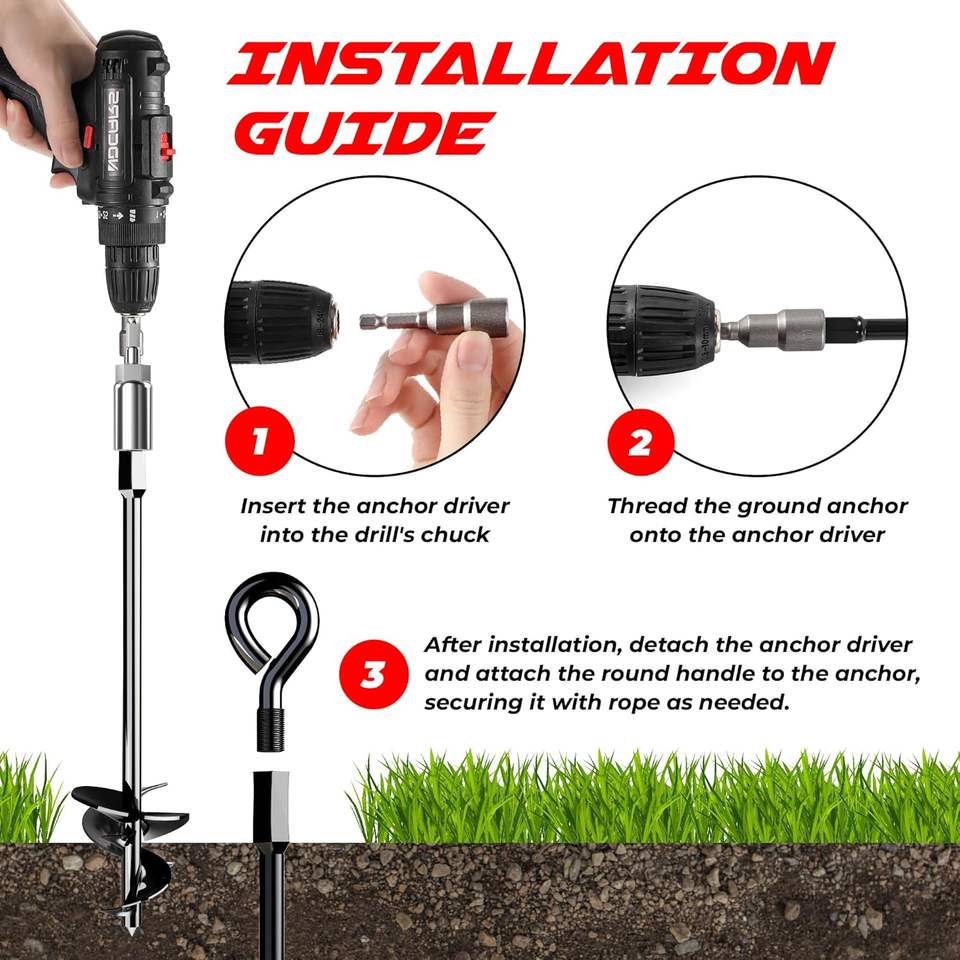 INSTALLATION GUIDE

1

Insert the anchor driver into the drill's chuck

2

Thread the ground anchor onto the anchor driver

3

After installation, detach the anchor driver and attach the round handle to the anchor, securing it with rope as needed.