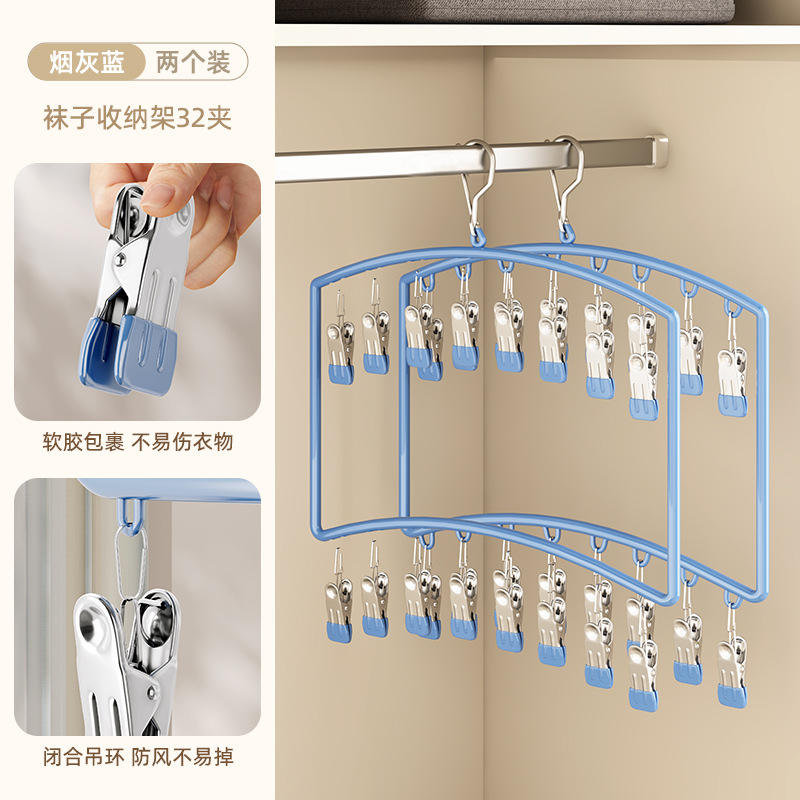 烟灰蓝 两个装

袜子收纳架32夹

软胶包裹 不易伤衣物

闭合吊环 防风不易掉