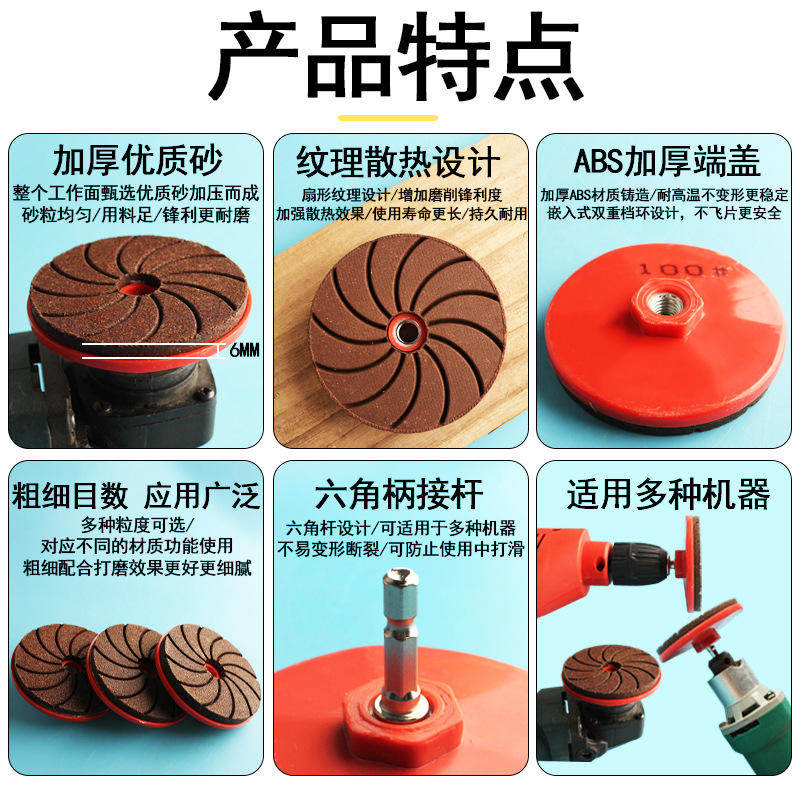 产品特点

加厚优质砂
整个工作面甄选优质砂加压而成
砂粒均匀/用料足/锋利更耐磨
6MM

纹理散热设计
扇形纹理设计/增加磨削锋利度
加强散热效果/使用寿命更长/持久耐用

ABS加厚端盖
加厚ABS材质铸造/耐高温不变形更稳定
嵌入式双重档环设计，不飞片更安全
100#

粗细目数 应用广泛
多种粒度可选/
对应不同的材质功能使用
粗细配合打磨效果更好更细腻

六角柄接杆
六角杆设计/可适用于多种机器
不易变形断裂/可防止使用中打滑

适用多种机器