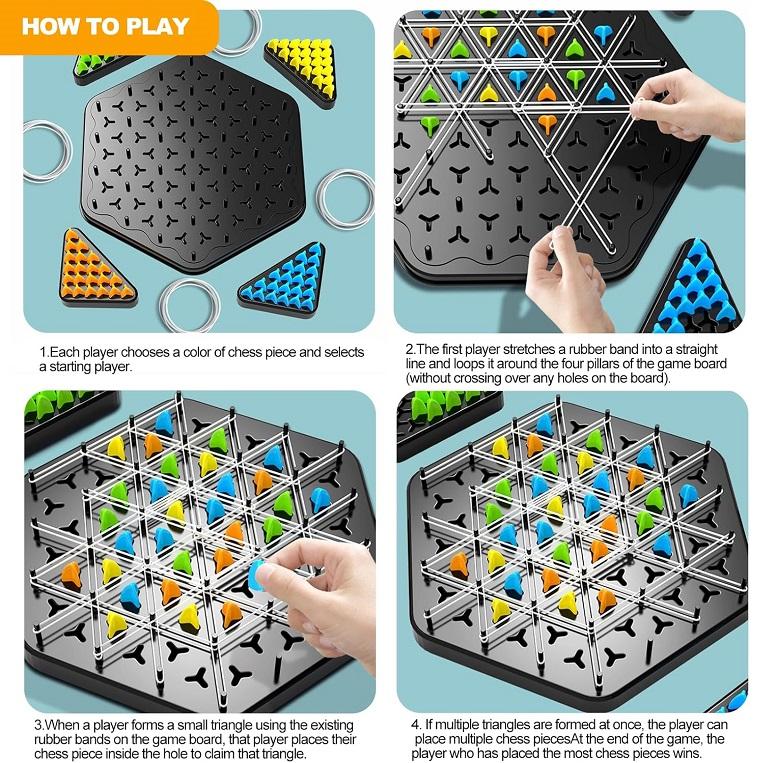 HOW TO PLAY

1.Each player chooses a color of chess piece and selects a starting player.

2.The first player stretches a rubber band into a straight line and loops it around the four pillars of the game board (without crossing over any holes on the board).

3.When a player forms a small triangle using the existing rubber bands on the game board, that player places their chess piece inside the hole to claim that triangle.

4. If multiple triangles are formed at once, the player can place multiple chess piecesAt the end of the game, the player who has placed the most chess pieces wins.