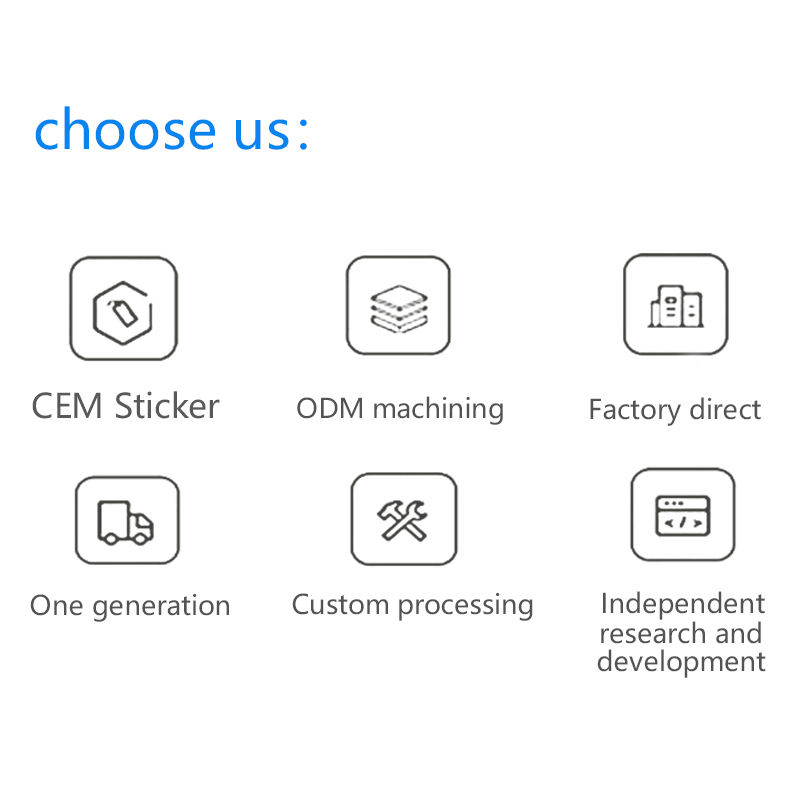 choose us:

CEM Sticker

ODM machining

Factory direct

One generation

Custom processing

Independent research and development