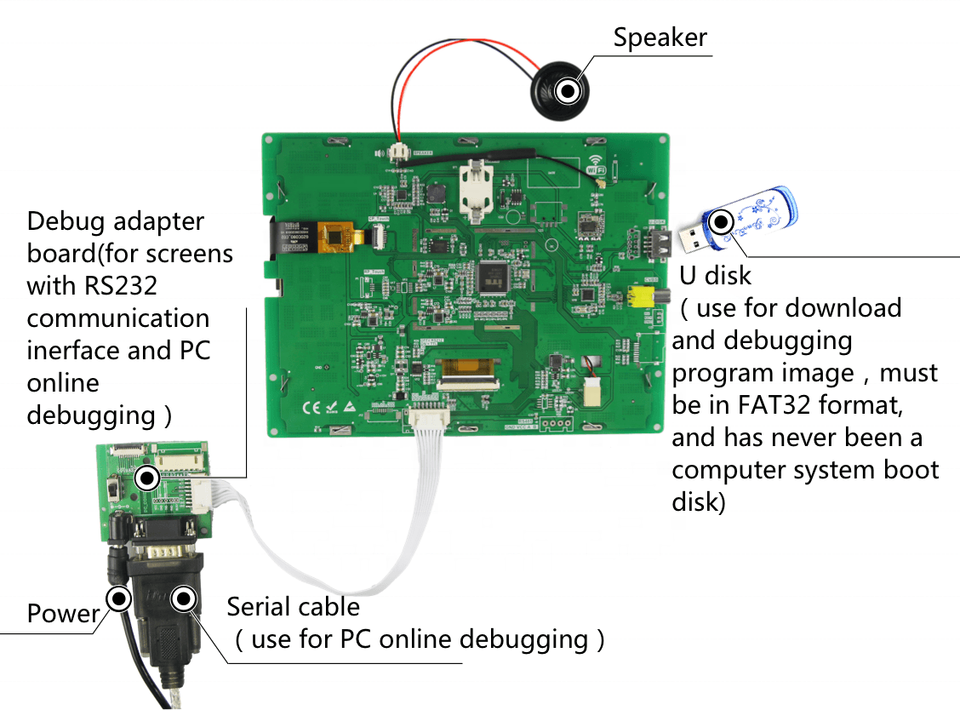 Speaker

Debug adapter board(for screens with RS232 communication inerface and PC online debugging )

U disk
( use for download and debugging program image , must be in FAT32 format, and has never been a computer system boot disk)

Power

Serial cable
( use for PC online debugging )