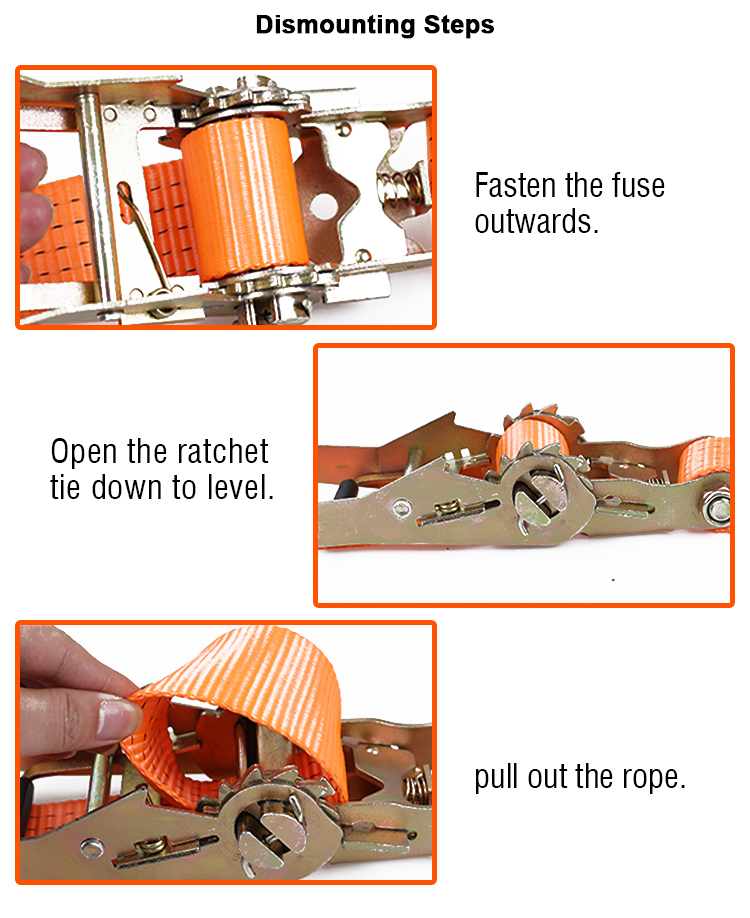 Dismounting Steps

Fasten the fuse outwards.

Open the ratchet tie down to level.

pull out the rope.