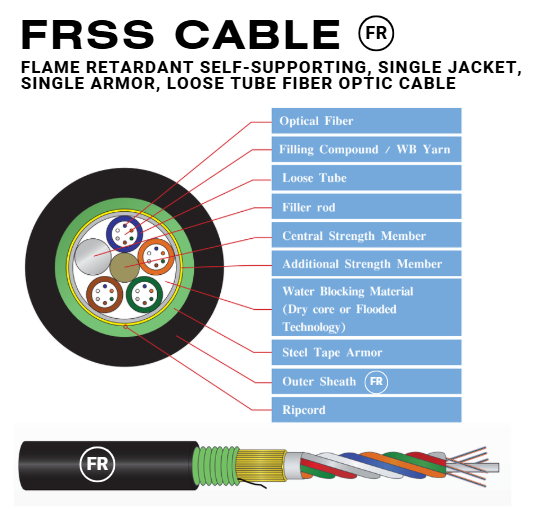 FRSS CABLE FR

FLAME RETARDANT SELF-SUPPORTING, SINGLE JACKET, SINGLE ARMOR, LOOSE TUBE FIBER OPTIC CABLE

Optical Fiber

Filling Compound / WB Yarn

Loose Tube

Filler rod

Central Strength Member

Additional Strength Member

Water Blocking Material (Dry core or Flooded Technology)

Steel Tape Armor

Outer Sheath FR

Ripcord

FR