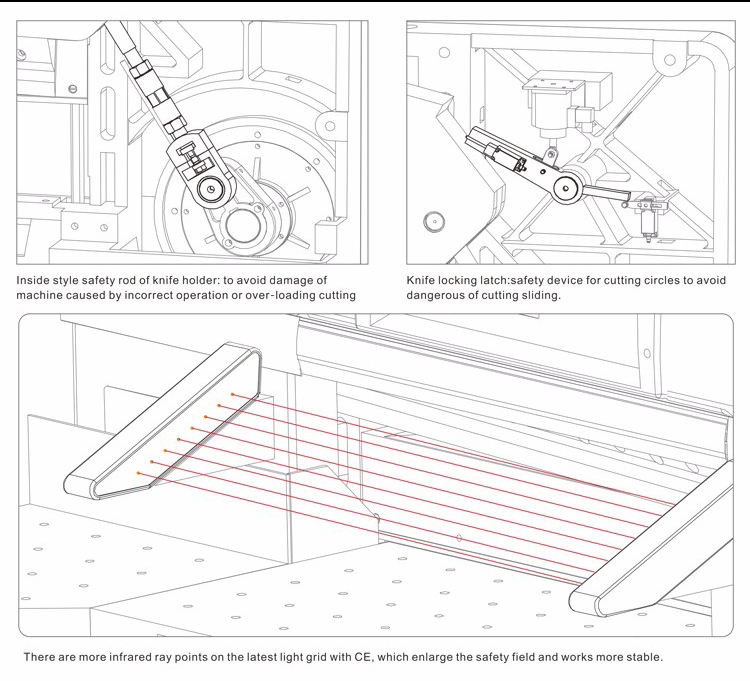 Inside style safety rod of knife holder: to avoid damage of machine caused by incorrect operation or over-loading cutting

Knife locking latch:safety device for cutting circles to avoid dangerous of cutting sliding.

There are more infrared ray points on the latest light grid with CE, which enlarge the safety field and works more stable.