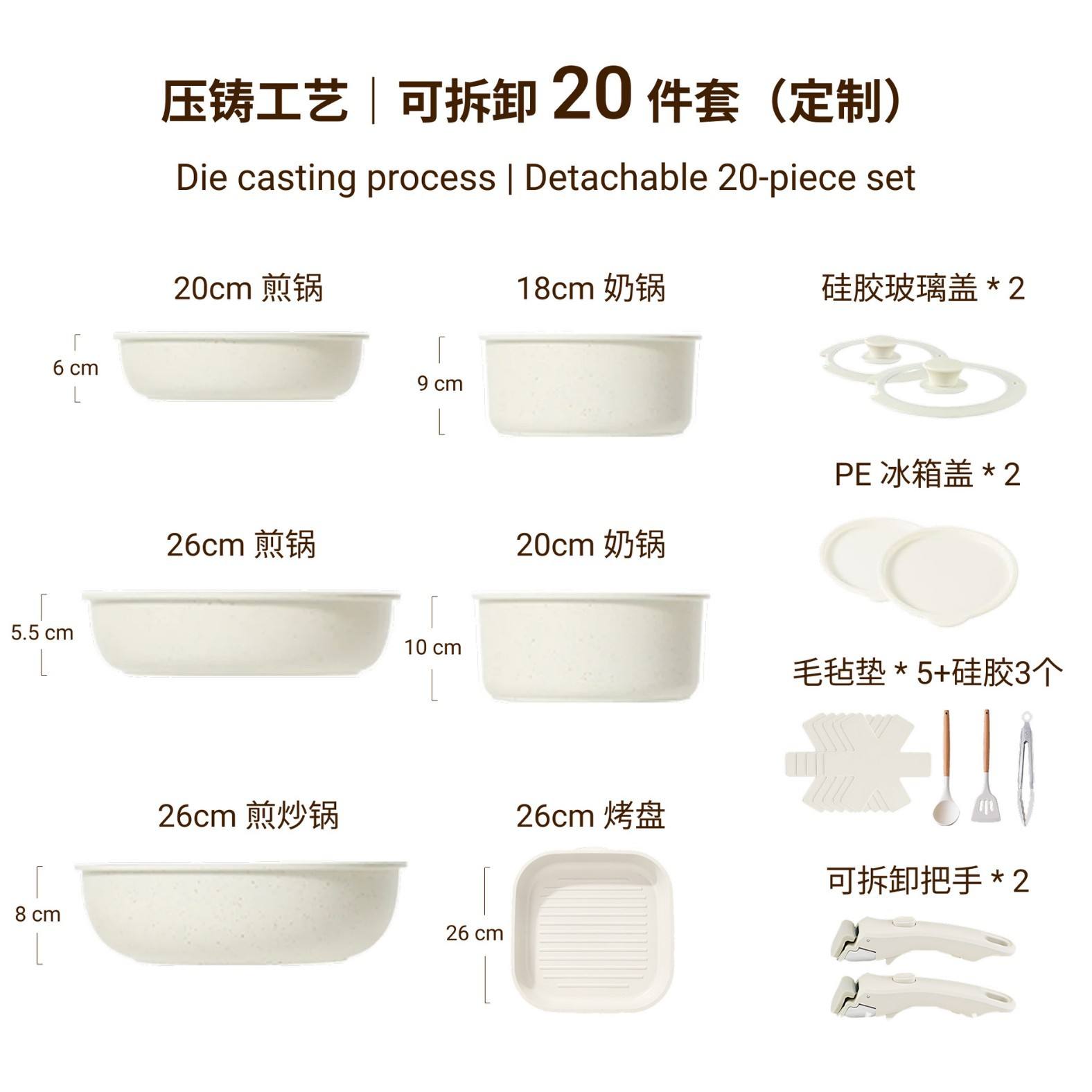 压铸工艺 | 可拆卸 20 件套（定制）

Die casting process | Detachable 20-piece set

20cm 煎锅

6 cm

18cm 奶锅

9 cm

硅胶玻璃盖 * 2

PE 冰箱盖 * 2

26cm 煎锅

5.5 cm

20cm 奶锅

10 cm

毛毡垫 * 5+硅胶3个

26cm 煎炒锅

8 cm

26cm 烤盘

26 cm

可拆卸把手 * 2