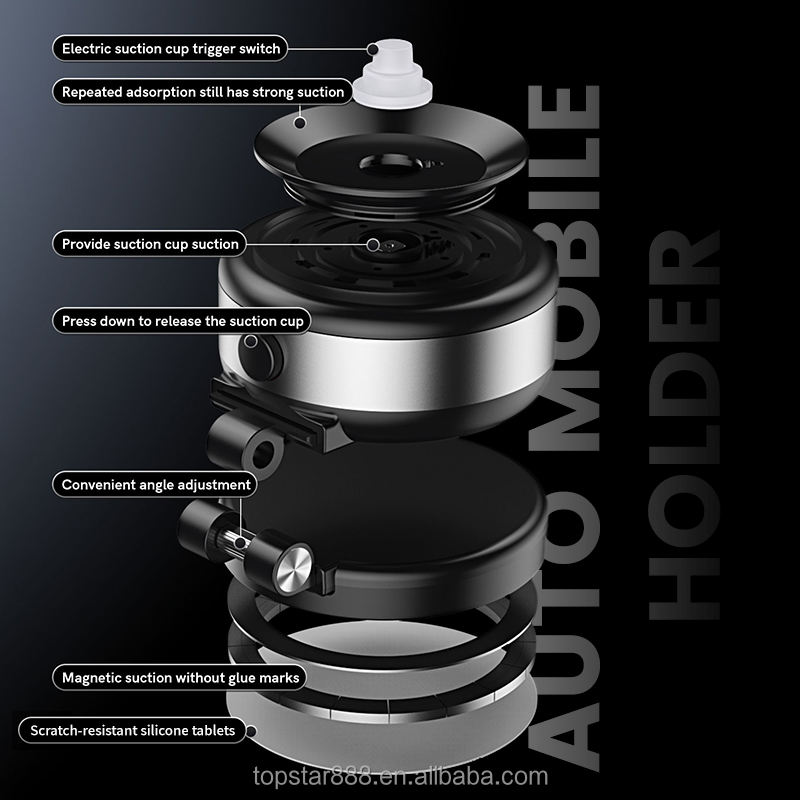 Electric suction cup trigger switch

Repeated adsorption still has strong suction

Provide suction cup suction

Press down to release the suction cup

Convenient angle adjustment

Magnetic suction without glue marks

Scratch-resistant silicone tablets

AUTO MOBILE HOLDER

topstar888.en.alibaba.com