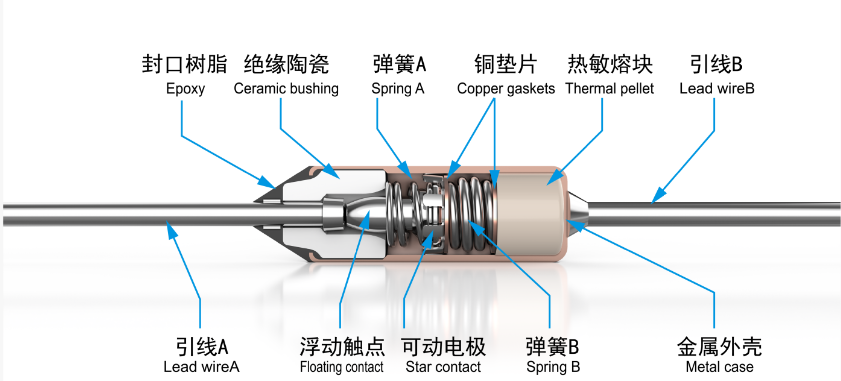 封口树脂
Epoxy

绝缘陶瓷
Ceramic bushing

弹簧A
Spring A

铜垫片
Copper gaskets

热敏熔块
Thermal pellet

引线B
Lead wireB

引线A
Lead wireA

浮动触点
Floating contact

可动电极
Star contact

弹簧B
Spring B

金属外壳
Metal case