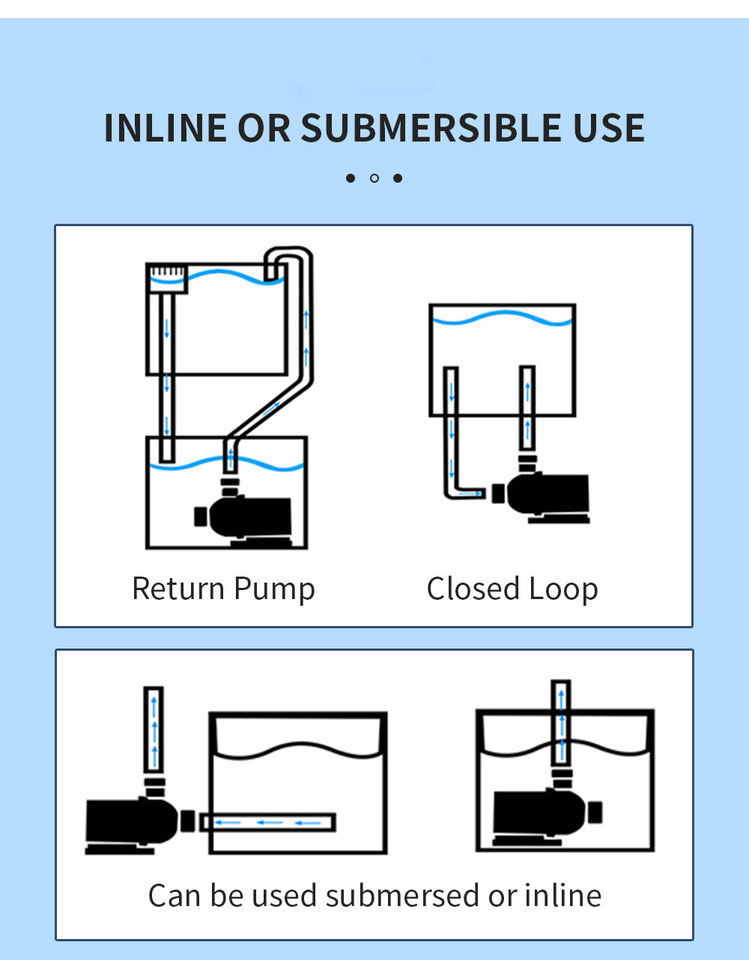 INLINE OR SUBMERSIBLE USE

Return Pump

Closed Loop

Can be used submersed or inline