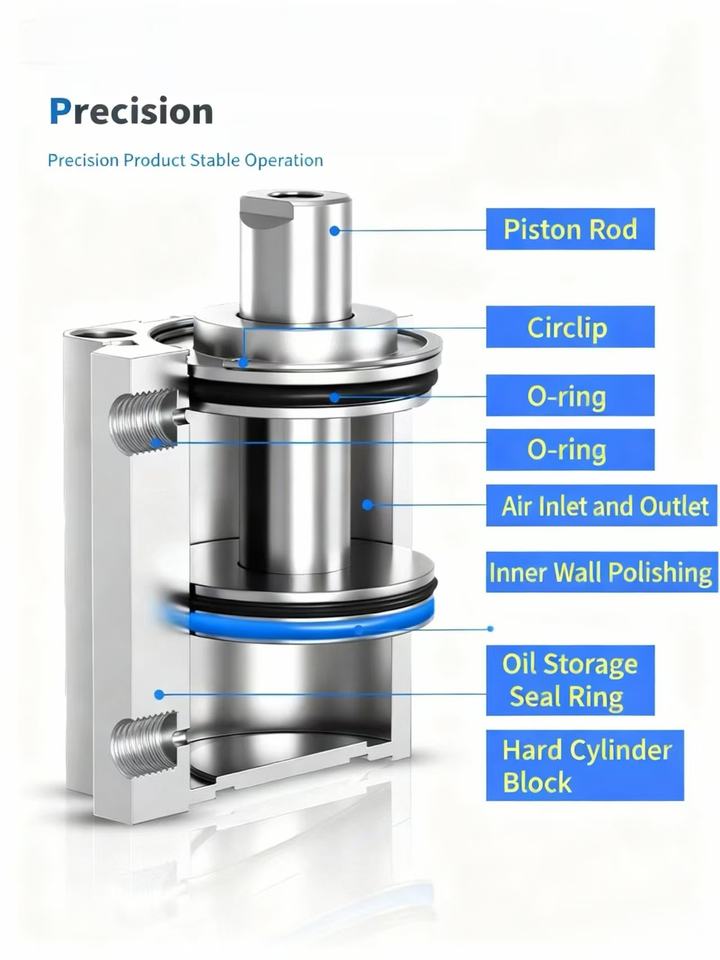 Precision

Precision Product Stable Operation

Piston Rod

Circlip

O-ring

O-ring

Air Inlet and Outlet

Inner Wall Polishing

Oil Storage Seal Ring

Hard Cylinder Block