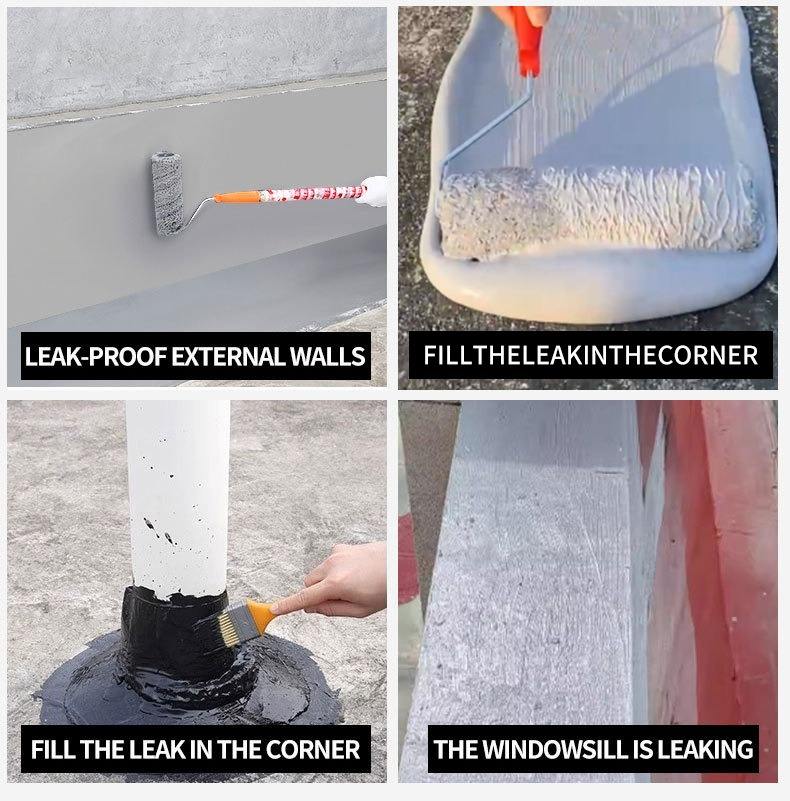 LEAK-PROOF EXTERNAL WALLS

FILLTHELEAKINTHECORNER

FILL THE LEAK IN THE CORNER

THE WINDOWSILL IS LEAKING