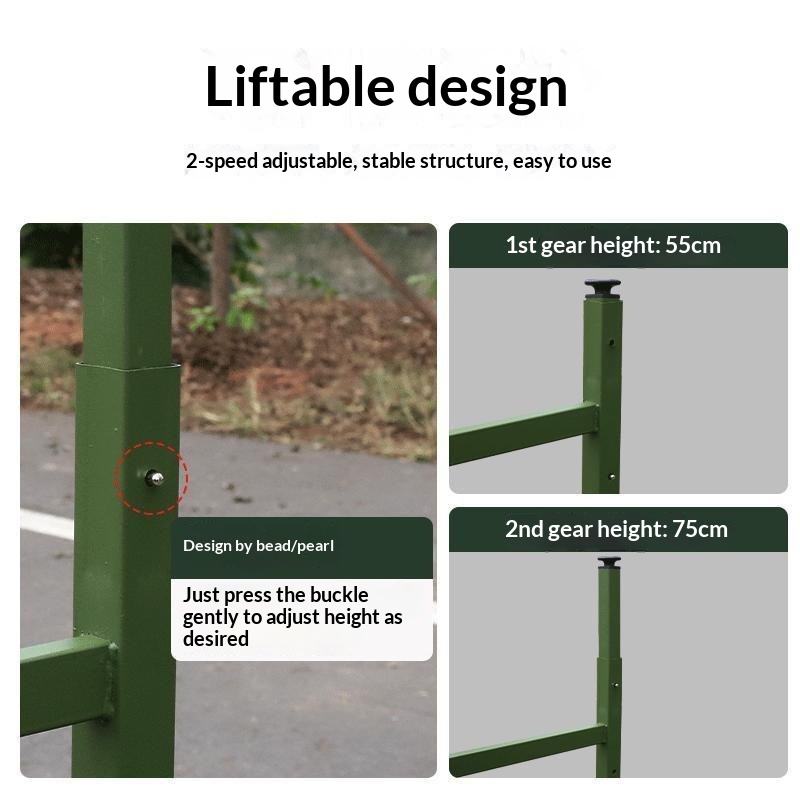 Liftable design

2-speed adjustable, stable structure, easy to use

Design by bead/pearl

Just press the buckle gently to adjust height as desired

1st gear height: 55cm

2nd gear height: 75cm