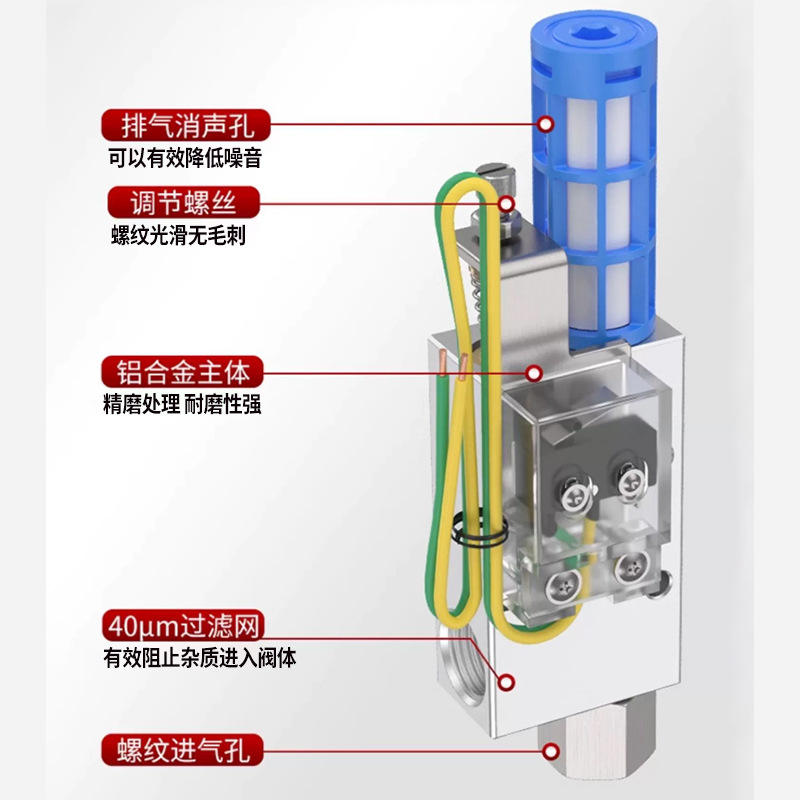 排气消声孔
可以有效降低噪音

调节螺丝
螺纹光滑无毛刺

铝合金主体
精磨处理 耐磨性强

40μm过滤网
有效阻止杂质进入阀体

螺纹进气孔