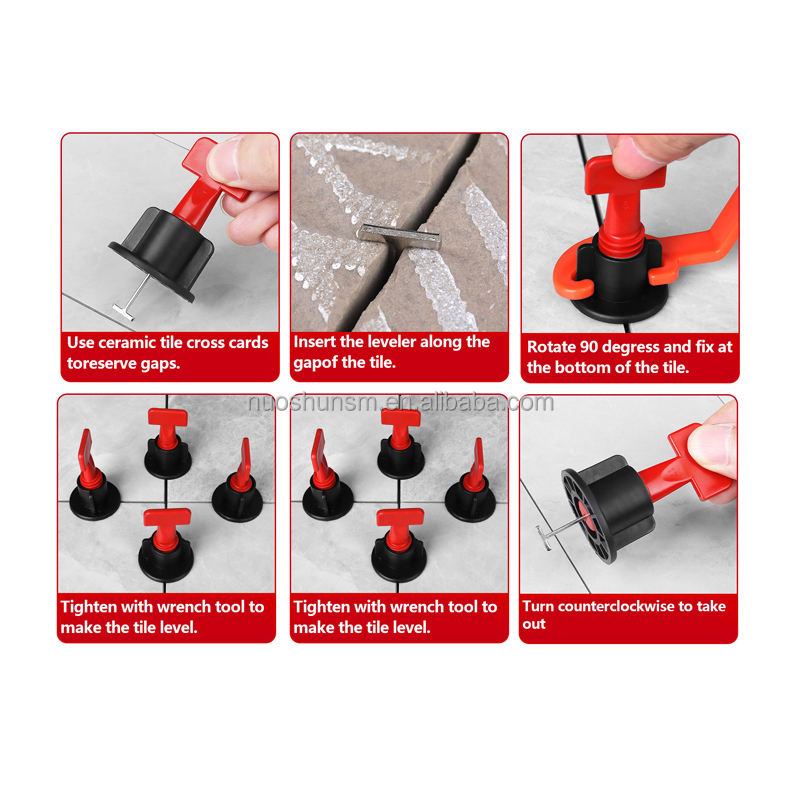 Use ceramic tile cross cards toreserve gaps.

Insert the leveler along the gapof the tile.

Rotate 90 degress and fix at the bottom of the tile.

nuoshunsm.en.alibaba.com

Tighten with wrench tool to make the tile level.

Tighten with wrench tool to make the tile level.

Turn counterclockwise to take out