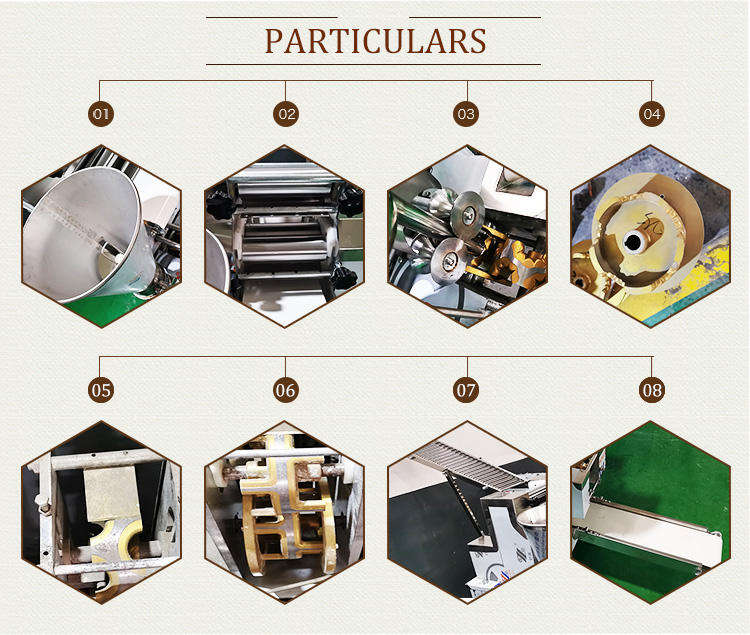 PARTICULARS

01

02

03

04

05

06

07

08