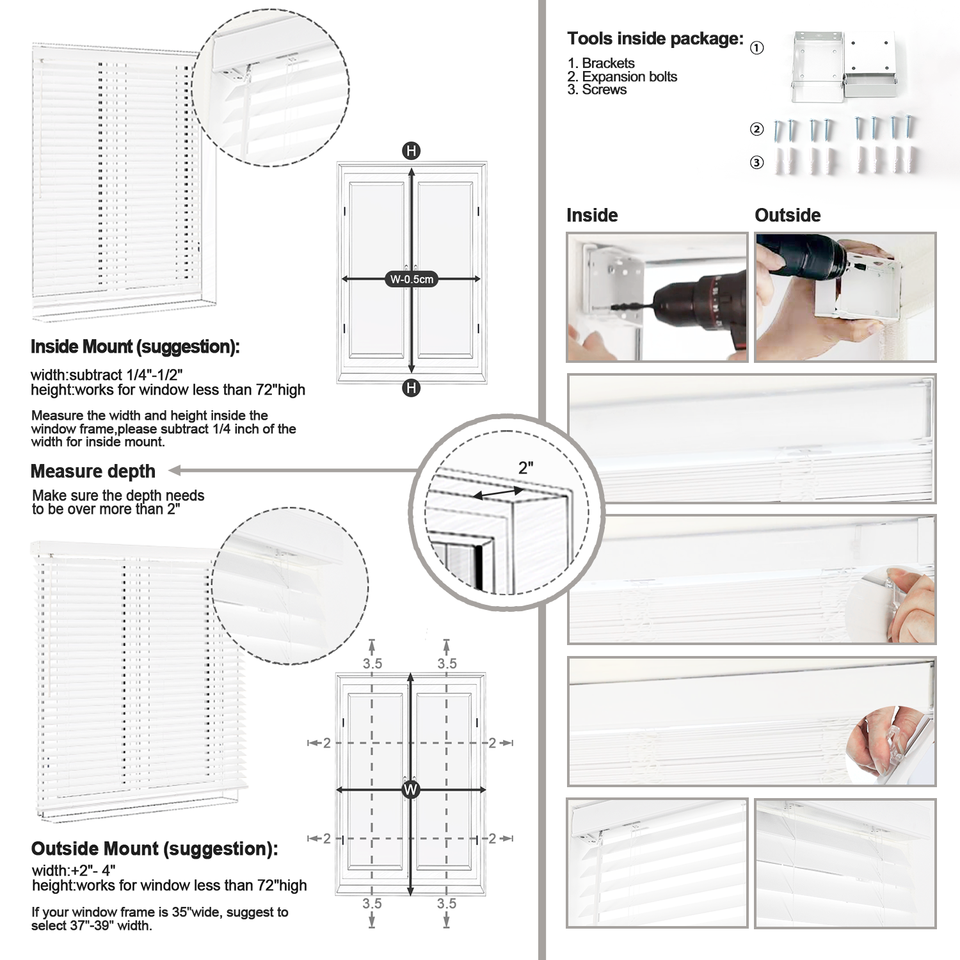 H

W-0.5cm

H

Inside Mount (suggestion):

width:subtract 1/4"-1/2"
height:works for window less than 72"high

Measure the width and height inside the window frame,please subtract 1/4 inch of the width for inside mount.

Measure depth

Make sure the depth needs to be over more than 2"

2"

3.5 3.5

2 2

W

2 2

3.5 3.5

Outside Mount (suggestion):

width:+2"- 4"
height:works for window less than 72"high

If your window frame is 35"wide, suggest to select 37"-39" width.

Tools inside package:

1. Brackets
2. Expansion bolts
3. Screws

①

②

③

Inside

Outside