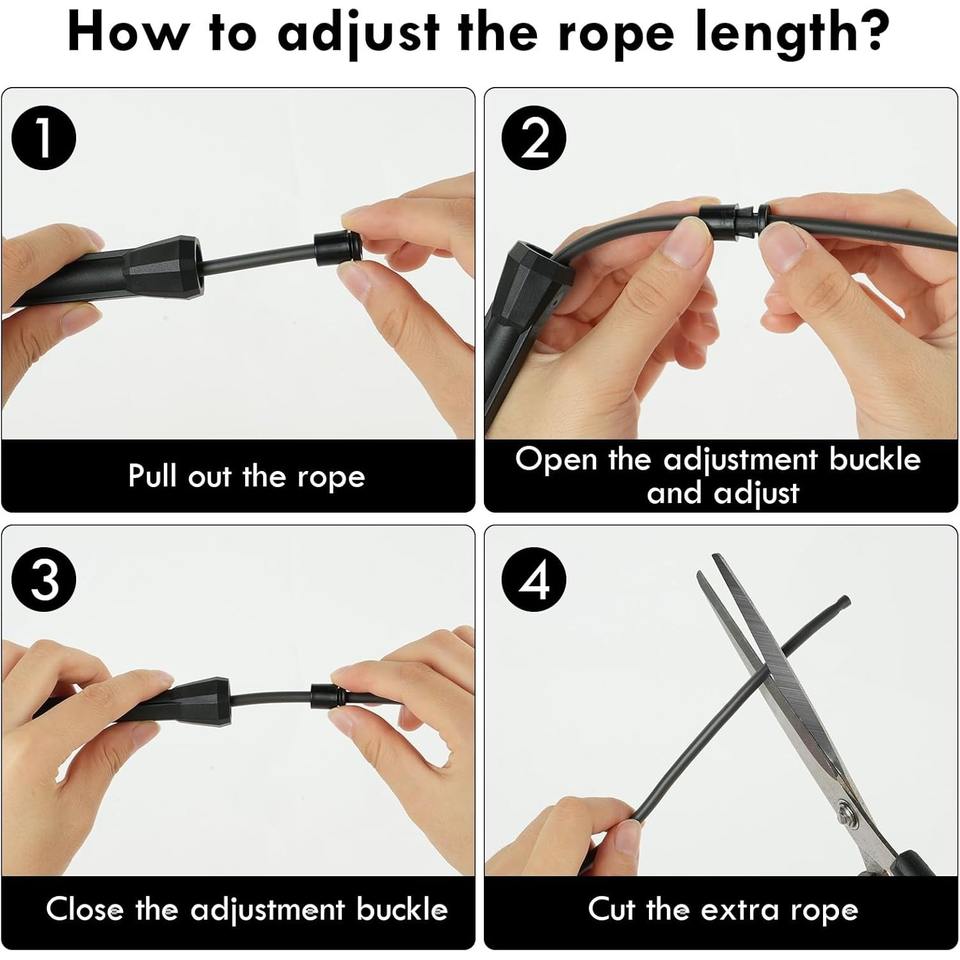 How to adjust the rope length?

1
Pull out the rope

2
Open the adjustment buckle and adjust

3
Close the adjustment buckle

4
Cut the extra rope